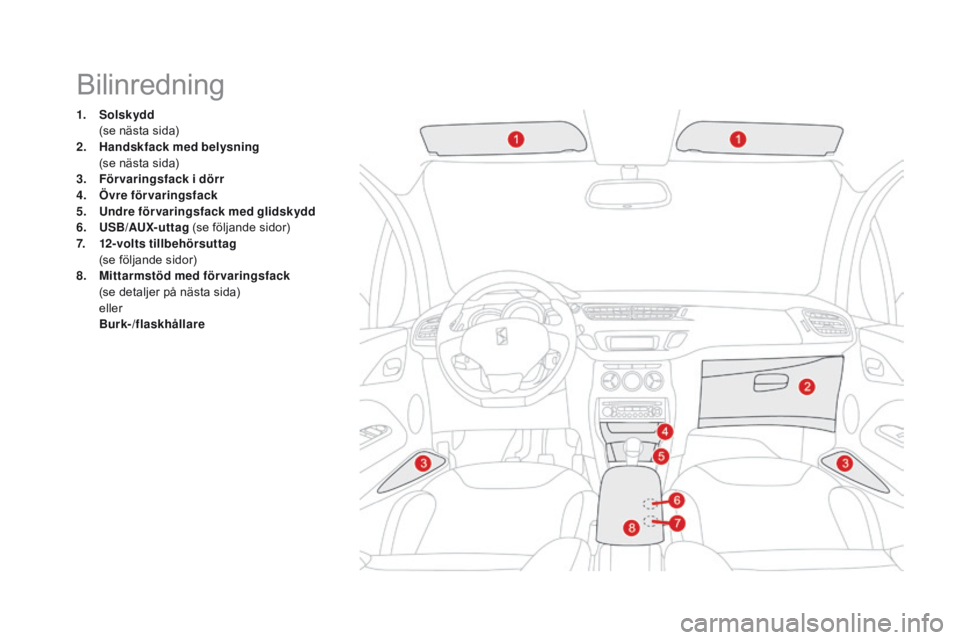 Bilinredning

1. Solskydd
(se nästa sida)
2. Handskfack med belysning
(se nästa sida)
3. Förvaringsfack i dörr
4. Övre förvaringsfack
5. Undre förvaringsfack med glidskydd
6. USB/AUX-uttag (se följande sidor)
7. 12-volts tillbehörsuttag
(se följande sidor)
8. Mittarmstöd med förvaringsfack
(se detaljer på nästa sida)
eller
Burk-/flaskhållare

1
1
2
3
3
4
5
6
7
8

carmanualsonline.info