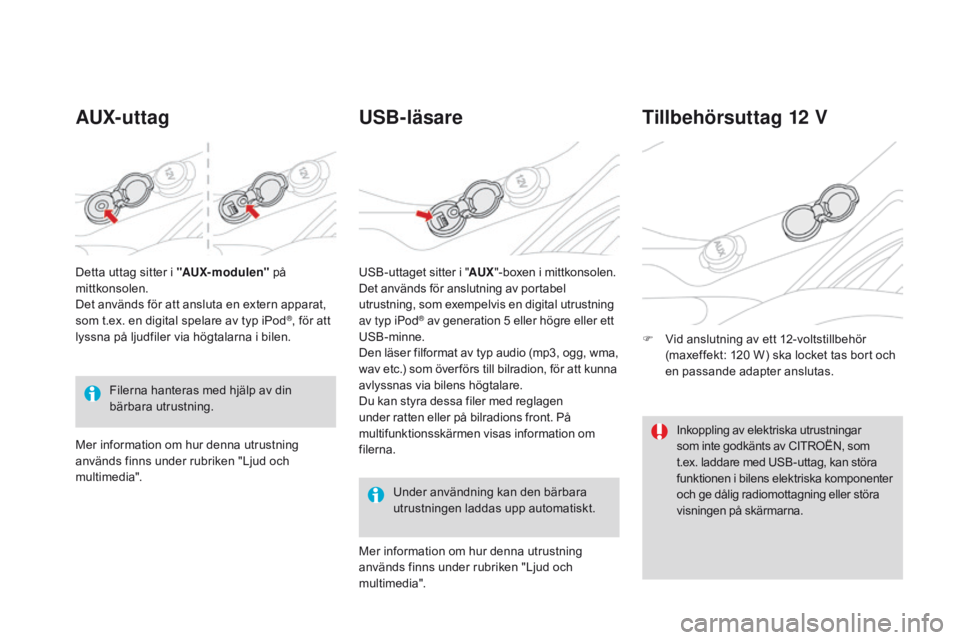 AUX-uttag

12V

12V

Detta uttag sitter i "AUX-modulen" på mittkonsolen.
Det används för att ansluta en extern apparat, som t.ex. en digital spelare av typ iPod®, för att lyssna på ljudfiler via högtalarna i bilen.

Filerna hanteras med hjälp av din bärbara utrustning.

Mer information om hur denna utrustning används finns under rubriken "Ljud och multimedia".

USB-läsare

12V

USB-uttaget sitter i "AUX"-boxen i mittkonsolen.
Det används för anslutning av portabel utrustning, som exempelvis en digital utrustning av typ iPod® av generation 5 eller högre eller ett USB-minne.
Den läser filformat av typ audio (mp3, ogg, wma, wav etc.) som överförs till bilradion, för att kunna avlyssnas via bilens högtalare.
Du kan styra dessa filer med reglagen under ratten eller på bilradions front. På multifunktionsskärmen visas information om filerna.

Under användning kan den bärbara utrustningen laddas upp automatiskt.

Mer information om hur denna utrustning används finns under rubriken "Ljud och multimedia".

Tillbehörsuttag 12 V

AUX

Vid anslutning av ett 12-voltstillbehör (maxeffekt: 120 W) ska locket tas bort och en passande adapter anslutas.

Inkoppling av elektriska utrustningar som inte godkänts av CITROËN, som t.ex. laddare med USB-uttag, kan störa funktionen i bilens elektriska komponenter och ge dålig radiomottagning eller störa visningen på skärmarna.

carmanualsonline.info