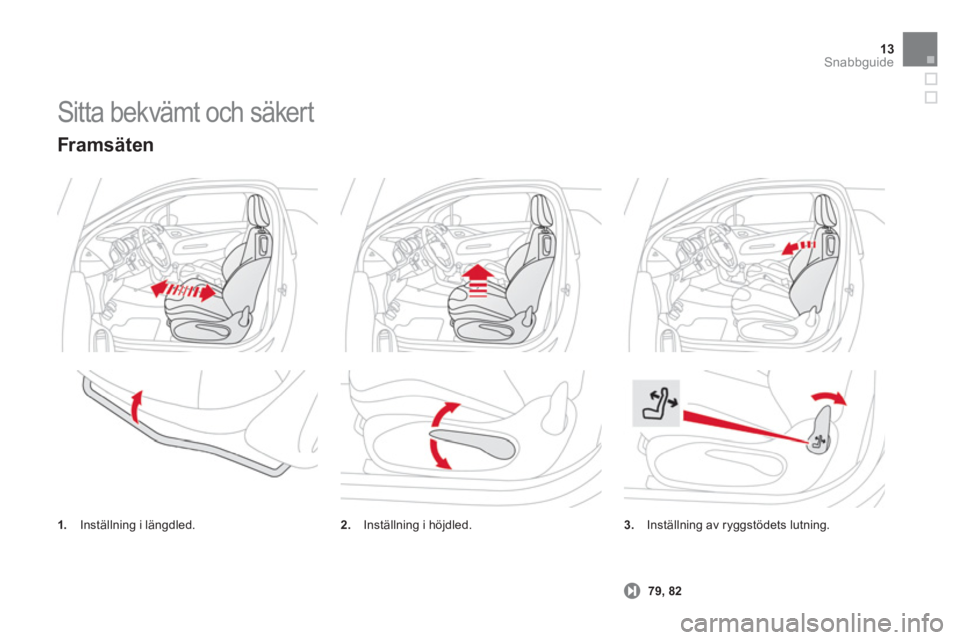 13
Snabbguide

Sitta bekvämt och säkert

Framsäten

1. Inställning i längdled.

2. Inställning i höjdled.

3. Inställning av ryggstödets lutning.

79, 82

carmanualsonline.info