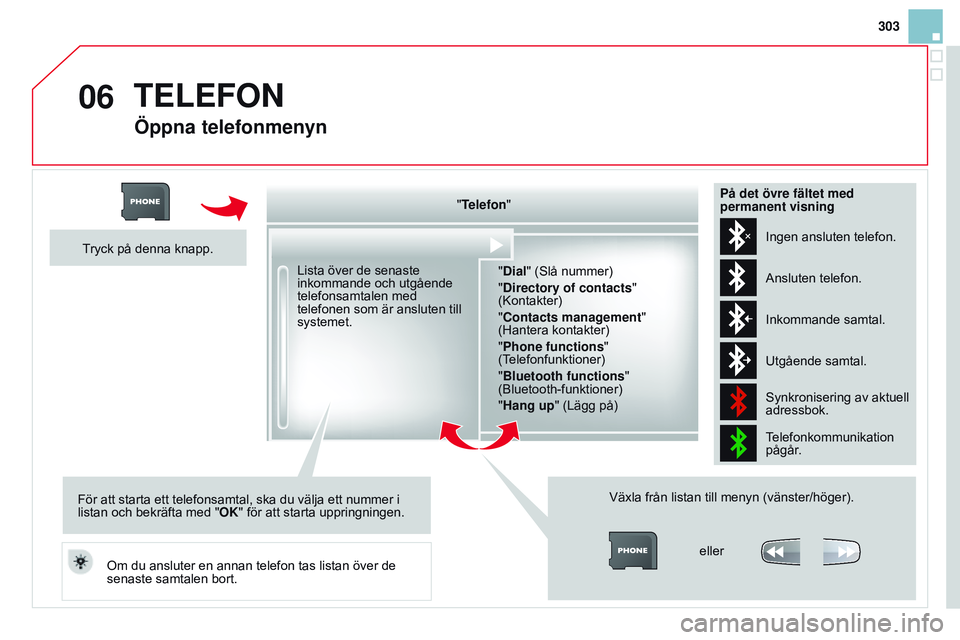 303

06 TELEFON

Öppna telefonmenyn

PHONE

Tryck på denna knapp.

"Telefon"

Lista över de senaste inkommande och utgående telefonsamtalen med telefonen som är ansluten till systemet.

"Dial" (Slå nummer)
"Directory of contacts" (Kontakter)
"Contacts management" (Hantera kontakter)
"Phone functions" (Telefonfunktioner)
"Bluetooth functions" (Bluetooth-funktioner)
"Hang up" (Lägg på)

På det övre fältet med permanent visning

Ingen ansluten telefon.

Ansluten telefon.

Inkommande samtal.

Utgående samtal.

Synkronisering av aktuell adressbok.

Telefonkommunikation pågår.

För att starta ett telefonsamtal, ska du välja ett nummer i listan och bekräfta med "OK" för att starta uppringningen.

Om du ansluter en annan telefon tas listan över de senaste samtalen bort.

Växla från listan till menyn (vänster/höger).

PHONE

eller

carmanualsonline.info