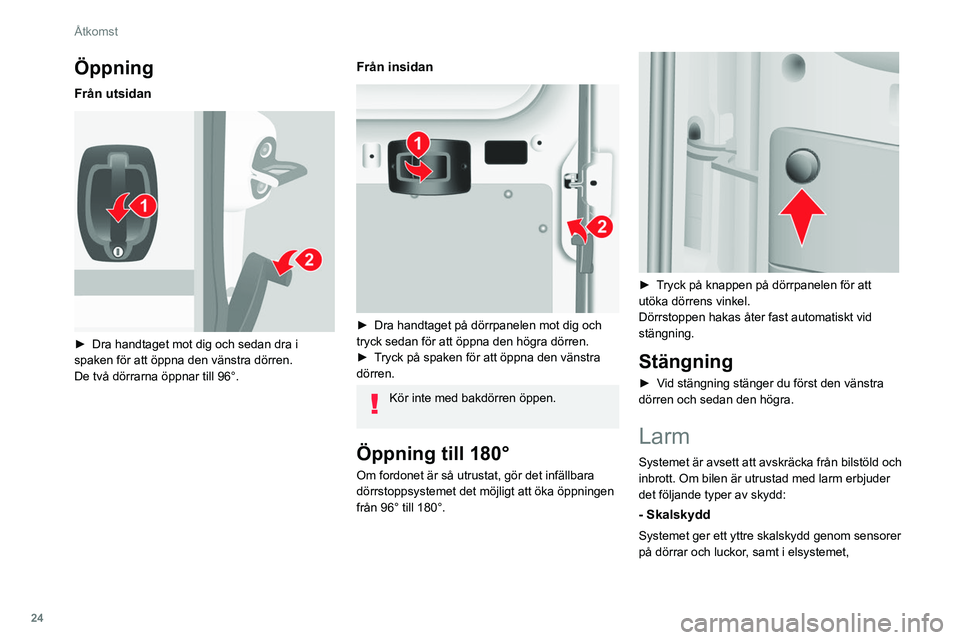 Åtkomst

Öppning

Från utsidan

1

2

► Dra handtaget mot dig och sedan dra i spaken för att öppna den vänstra dörren.
De två dörrarna öppnar till 96°.

Från insidan

1

2

► Dra handtaget på dörrpanelen mot dig och tryck sedan för att öppna den högra dörren.
► Tryck på spaken för att öppna den vänstra dörren.

Kör inte med bakdörren öppen.

Öppning till 180°

Om fordonet är så utrustat, gör det infällbara dörrstoppsystemet det möjligt att öka öppningen från 96° till 180°.

► Tryck på knappen på dörrpanelen för att utöka dörrens vinkel.
Dörrstoppen hakas åter fast automatiskt vid stängning.

Stängning

► Vid stängning stänger du först den vänstra dörren och sedan den högra.

Larm

Systemet är avsett att avskräcka från bilstöld och inbrott. Om bilen är utrustad med larm erbjuder det följande typer av skydd:

- Skalskydd

Systemet ger ett yttre skalskydd genom sensorer på dörrar och luckor, samt i elsystemet,

24

carmanualsonline.info