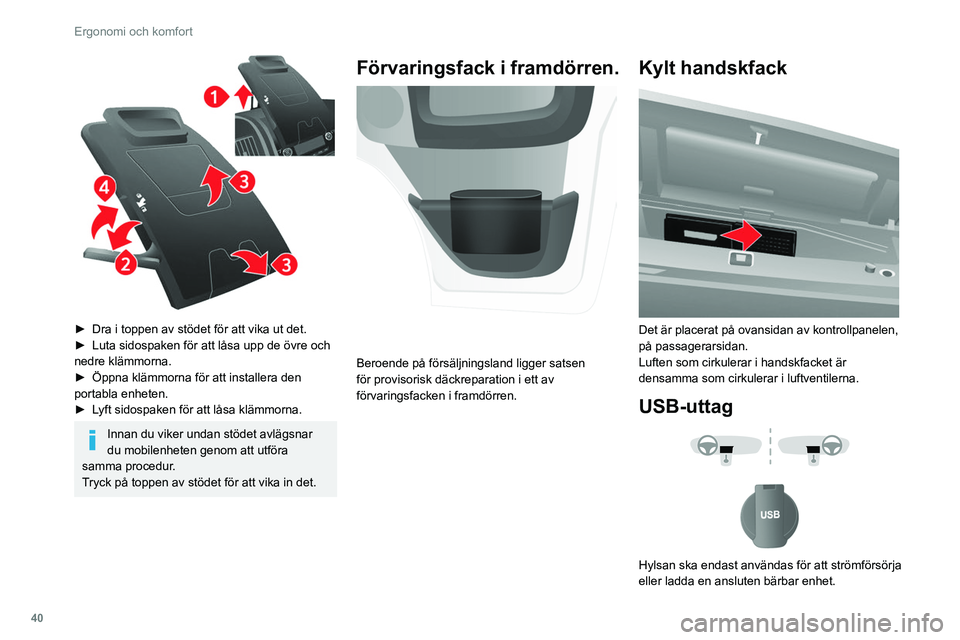 Ergonomi och komfort

1
4
3
2
3

► Dra i toppen av stödet för att vika ut det.
► Luta sidospaken för att låsa upp de övre och nedre klämmorna.
► Öppna klämmorna för att installera den portabla enheten.
► Lyft sidospaken för att låsa klämmorna.

Innan du viker undan stödet avlägsnar du mobilenheten genom att utföra samma procedur.
Tryck på toppen av stödet för att vika in det.

Förvaringsfack i framdörren.

Beroende på försäljningsland ligger satsen för provisorisk däckreparation i ett av förvaringsfacken i framdörren.

Kylt handskfack

Det är placerat på ovansidan av kontrollpanelen, på passagerarsidan.
Luften som cirkulerar i handskfacket är densamma som cirkulerar i luftventilerna.

USB-uttag

USB

Hylsan ska endast användas för att strömförsörja eller ladda en ansluten bärbar enhet.

40

carmanualsonline.info