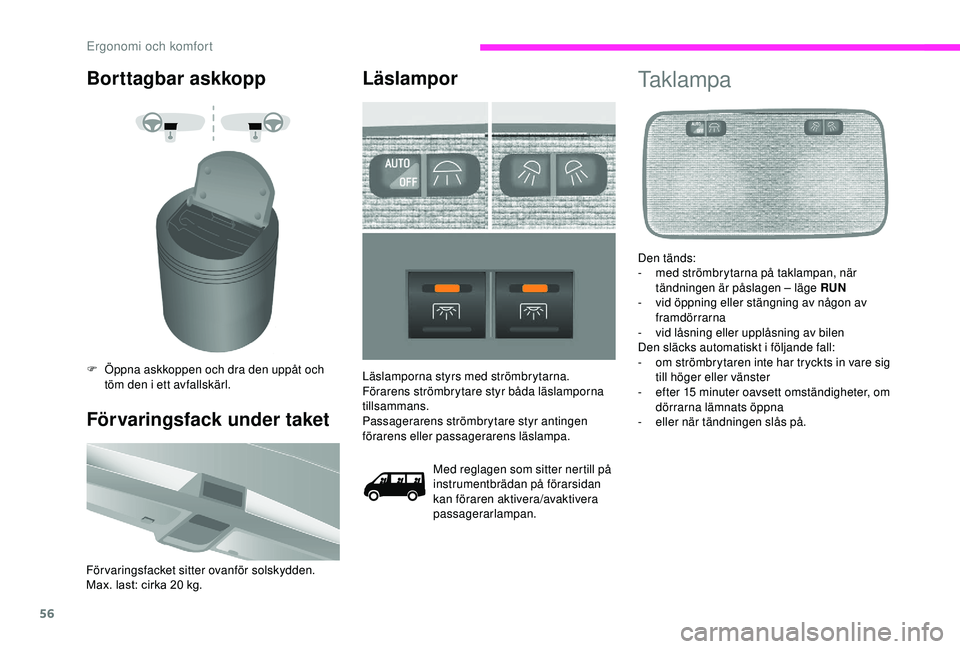 Ergonomi och komfort

Borttagbar askkopp

F Öppna askkoppen och dra den uppåt och töm den i ett avfallskärl.

Förvaringsfack under taket

Förvaringsfacket sitter ovanför solskydden.
Max. last: cirka 20 kg.

Läslampor

AUTO
OFF

Läslamporna styrs med strömbrytarna.
Förarens strömbrytare styr båda läslamporna tillsammans.
Passagerarens strömbrytare styr antingen förarens eller passagerarens läslampa.

Med reglagen som sitter nertill på instrumentbrädan på förarsidan kan föraren aktivera/avaktivera passagerarlampan.

Taklampa

Den tänds:
- med strömbrytarna på taklampan, när tändningen är påslagen – läge RUN
- vid öppning eller stängning av någon av framdörrarna
- vid låsning eller upplåsning av bilen
Den släcks automatiskt i följande fall:
- om strömbrytaren inte har tryckts in vare sig till höger eller vänster
- efter 15 minuter oavsett omständigheter, om dörrarna lämnats öppna
- eller när tändningen slås på.

56

carmanualsonline.info