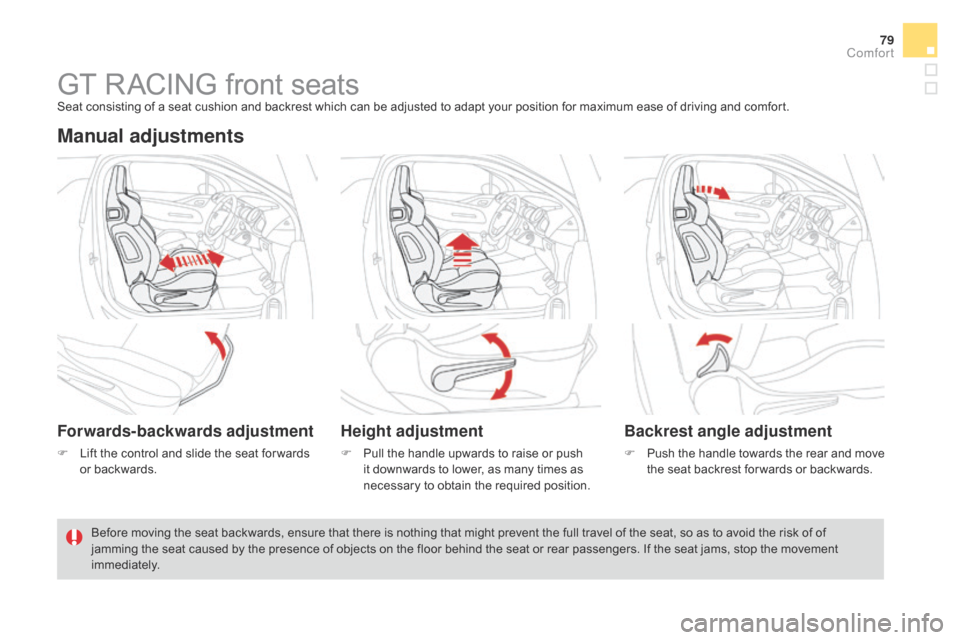 79
Comfort

GT RACING front seats

Seat consisting of a seat cushion and backrest which can be adjusted to adapt your position for maximum ease of driving and comfort.

Manual adjustments

Forwards-backwards adjustment

 Lift the control and slide the seat forwards or backwards.

Height adjustment

 Pull the handle upwards to raise or push it downwards to lower, as many times as necessary to obtain the required position.

Backrest angle adjustment

 Push the handle towards the rear and move the seat backrest forwards or backwards.

Before moving the seat backwards, ensure that there is nothing that might prevent the full travel of the seat, so as to avoid the risk of of jamming the seat caused by the presence of objects on the floor behind the seat or rear passengers. If the seat jams, stop the movement immediately.

carmanualsonline.info