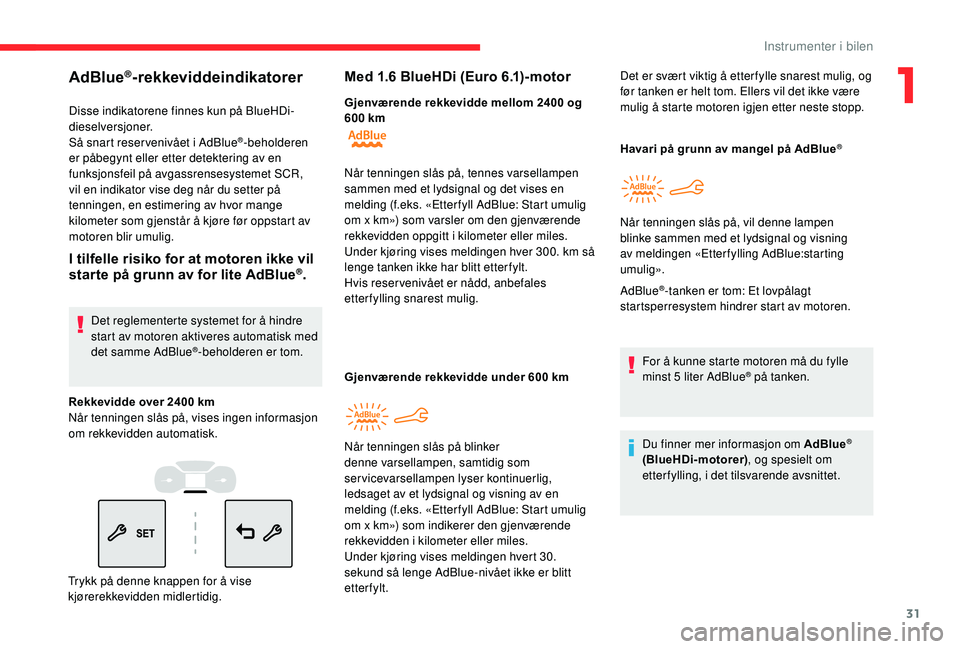 Instrumenter i bilen

1

AdBlue®-rekkeviddeindikatorer

Disse indikatorene finnes kun på BlueHDi-dieselversjoner.
Så snart reservenivået i AdBlue®-beholderen er påbegynt eller etter detektering av en funksjonsfeil på avgassrensesystemet SCR, vil en indikator vise deg når du setter på tenningen, en estimering av hvor mange kilometer som gjenstår å kjøre før oppstart av motoren blir umulig.

I tilfelle risiko for at motoren ikke vil starte på grunn av for lite AdBlue®.

Det reglementerte systemet for å hindre start av motoren aktiveres automatisk med det samme AdBlue®-beholderen er tom.

Rekkevidde over 2400 km
Når tenningen slås på, vises ingen informasjon om rekkevidden automatisk.

SET

Trykk på denne knappen for å vise kjørerekkevidden midlertidig.

Med 1.6 BlueHDi (Euro 6.1)-motor

Gjenværende rekkevidde mellom 2400 og 600 km

AdBlue

Når tenningen slås på, tennes varsellampen sammen med et lydsignal og det vises en melding (f.eks. «Etterfyll AdBlue: Start umulig om x km») som varsler om den gjenværende rekkevidden oppgitt i kilometer eller miles.
Under kjøring vises meldingen hver 300. km så lenge tanken ikke har blitt etterfylt.
Hvis reservenivået er nådd, anbefales etterfylling snarest mulig.

Gjenværende rekkevidde under 600 km

AdBlue

Når tenningen slås på blinker denne varsellampen, samtidig som servicevarsellampen lyser kontinuerlig, ledsaget av et lydsignal og visning av en melding (f.eks. «Etterfyll AdBlue: Start umulig om x km») som indikerer den gjenværende rekkevidden i kilometer eller miles.
Under kjøring vises meldingen hvert 30. sekund så lenge AdBlue-nivået ikke er blitt etterfylt.

Det er svært viktig å etterfylle snarest mulig, og før tanken er helt tom. Ellers vil det ikke være mulig å starte motoren igjen etter neste stopp.

Havari på grunn av mangel på AdBlue®

AdBlue

Når tenningen slås på, vil denne lampen blinke sammen med et lydsignal og visning av meldingen «Etterfylling AdBlue:starting umulig».

AdBlue®-tanken er tom: Et lovpålagt startsperresystem hindrer start av motoren.

For å kunne starte motoren må du fylle minst 5 liter AdBlue® på tanken.

Du finner mer informasjon om AdBlue® (BlueHDi-motorer), og spesielt om etterfylling, i det tilsvarende avsnittet.

31

carmanualsonline.info