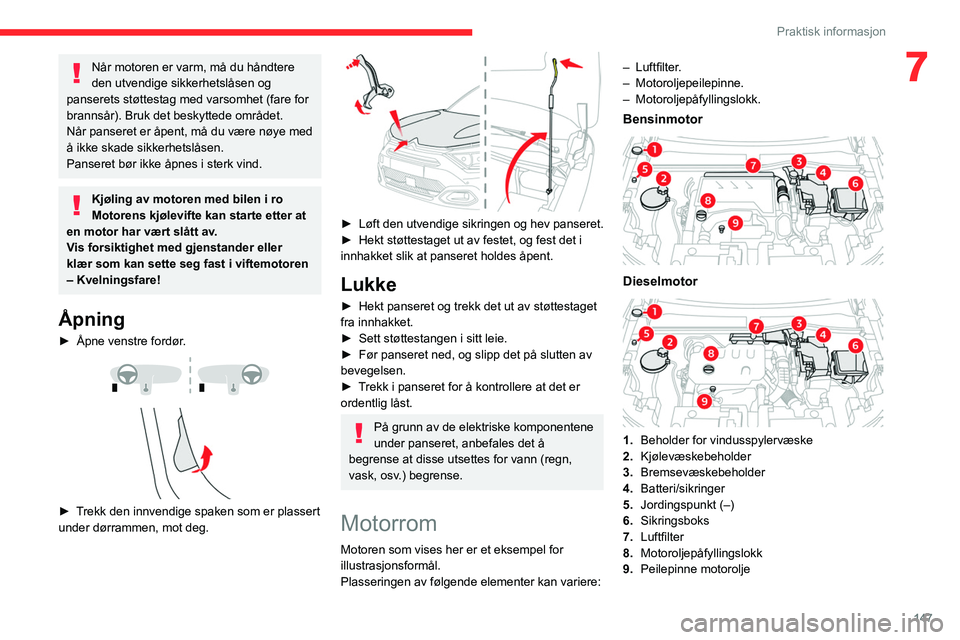 Praktisk informasjon

7

Når motoren er varm, må du håndtere den utvendige sikkerhetslåsen og panserets støttestag med varsomhet (fare for brannsår). Bruk det beskyttede området.
Når panseret er åpent, må du være nøye med å ikke skade sikkerhetslåsen.
Panseret bør ikke åpnes i sterk vind.

Kjøling av motoren med bilen i ro
Motorens kjølevifte kan starte etter at en motor har vært slått av.
Vis forsiktighet med gjenstander eller klær som kan sette seg fast i viftemotoren – Kvelningsfare!

Åpning

► Åpne venstre fordør.

► Trekk den innvendige spaken som er plassert under dørrammen, mot deg.

► Løft den utvendige sikringen og hev panseret.
► Hekt støttestaget ut av festet, og fest det i innhakket slik at panseret holdes åpent.

Lukke

► Hekt panseret og trekk det ut av støttestaget fra innhakket.
► Sett støttestangen i sitt leie.
► Før panseret ned, og slipp det på slutten av bevegelsen.
► Trekk i panseret for å kontrollere at det er ordentlig låst.

På grunn av de elektriske komponentene under panseret, anbefales det å begrense at disse utsettes for vann (regn, vask, osv.) begrense.

Motorrom

Motoren som vises her er et eksempel for illustrasjonsformål.
Plasseringen av følgende elementer kan variere:

– Luftfilter.
– Motoroljepeilepinne.
– Motoroljepåfyllingslokk.

Bensinmotor

1 5 2 7 3 4 6 8 9

Dieselmotor

1 5 2 7 3 4 6 8 9

1. Beholder for vindusspylervæske
2. Kjølevæskebeholder
3. Bremsevæskebeholder
4. Batteri/sikringer
5. Jordingspunkt (–)
6. Sikringsboks
7. Luftfilter
8. Motoroljepåfyllingslokk
9. Peilepinne motorolje

147

carmanualsonline.info