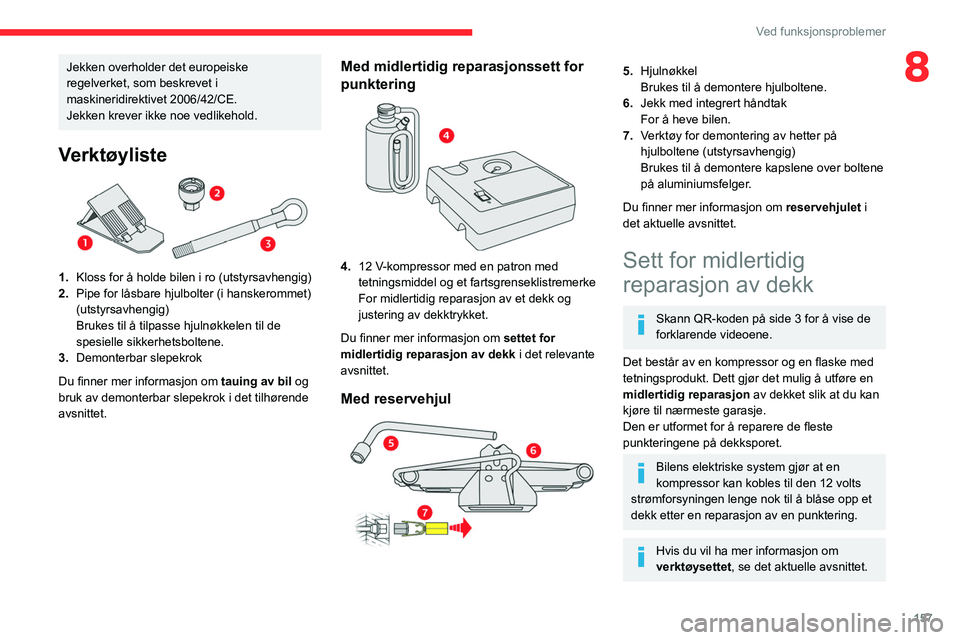 Ved funksjonsproblemer

8

Jekken overholder det europeiske regelverket, som beskrevet i maskineridirektivet 2006/42/CE.
Jekken krever ikke noe vedlikehold.

Verktøyliste

1
2
3

1. Kloss for å holde bilen i ro (utstyrsavhengig)
2. Pipe for låsbare hjulbolter (i hanskerommet) (utstyrsavhengig)
Brukes til å tilpasse hjulnøkkelen til de spesielle sikkerhetsboltene.
3. Demonterbar slepekrok

Du finner mer informasjon om tauing av bil og bruk av demonterbar slepekrok i det tilhørende avsnittet.

Med midlertidig reparasjonssett for punktering

4

4. 12 V-kompressor med en patron med tetningsmiddel og et fartsgrenseklistremerke
For midlertidig reparasjon av et dekk og justering av dekktrykket.

Du finner mer informasjon om settet for midlertidig reparasjon av dekk i det relevante avsnittet.

Med reservehjul

5
6
7

5. Hjulnøkkel
Brukes til å demontere hjulboltene.
6. Jekk med integrert håndtak
For å heve bilen.
7. Verktøy for demontering av hetter på hjulboltene (utstyrsavhengig)
Brukes til å demontere kapslene over boltene på aluminiumsfelger.

Du finner mer informasjon om reservehjulet i det aktuelle avsnittet.

Sett for midlertidig reparasjon av dekk

Skann QR-koden på side 3 for å vise de forklarende videoene.

Det består av en kompressor og en flaske med tetningsprodukt. Dett gjør det mulig å utføre en midlertidig reparasjon av dekket slik at du kan kjøre til nærmeste garasje.
Den er utformet for å reparere de fleste punkteringene på dekksporet.

Bilens elektriske system gjør at en kompressor kan kobles til den 12 volts strømforsyningen lenge nok til å blåse opp et dekk etter en reparasjon av en punktering.

Hvis du vil ha mer informasjon om verktøysettet, se det aktuelle avsnittet.

157

carmanualsonline.info