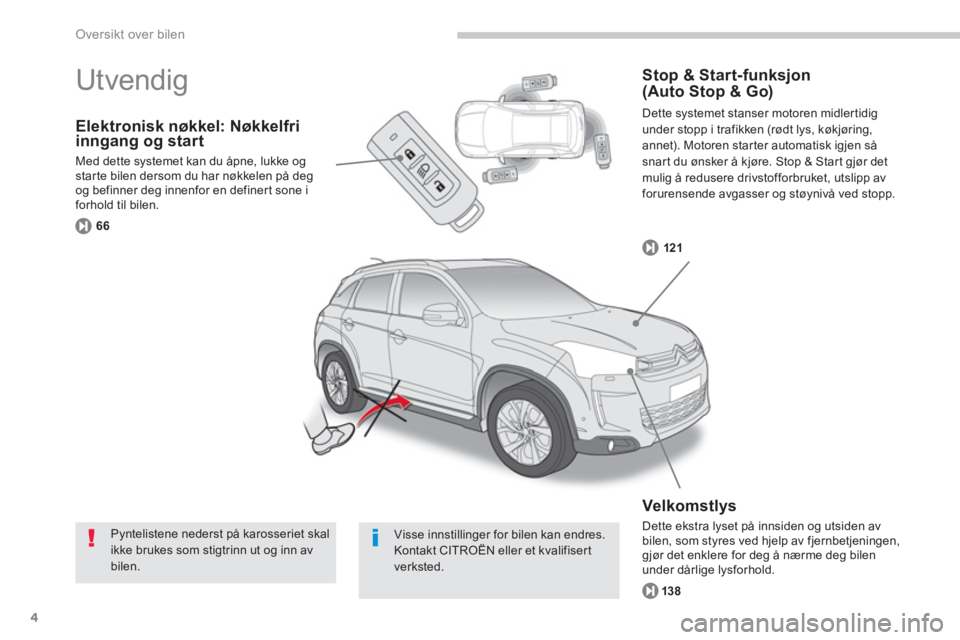 Oversikt over bilen

Utvendig

Elektronisk nøkkel: Nøkkelfri inngang og start

Med dette systemet kan du åpne, lukke og starte bilen dersom du har nøkkelen på deg og befinner deg innenfor en definert sone i forhold til bilen.

66

Stop & Start-funksjon (Auto Stop & Go)

Dette systemet stanser motoren midlertidig under stopp i trafikken (rødt lys, køkjøring, annet). Motoren starter automatisk igjen så snart du ønsker å kjøre. Stop & Start gjør det mulig å redusere drivstofforbruket, utslipp av forurensende avgasser og støynivå ved stopp.

121

Velkomstlys

Dette ekstra lyset på innsiden og utsiden av bilen, som styres ved hjelp av fjernbetjeningen, gjør det enklere for deg å nærme deg bilen under dårlige lysforhold.

138

Pyntelistene nederst på karosseriet skal ikke brukes som stigtrinn ut og inn av bilen.

Visse innstillinger for bilen kan endres. Kontakt CITROËN eller et kvalifisert verksted.

4

carmanualsonline.info