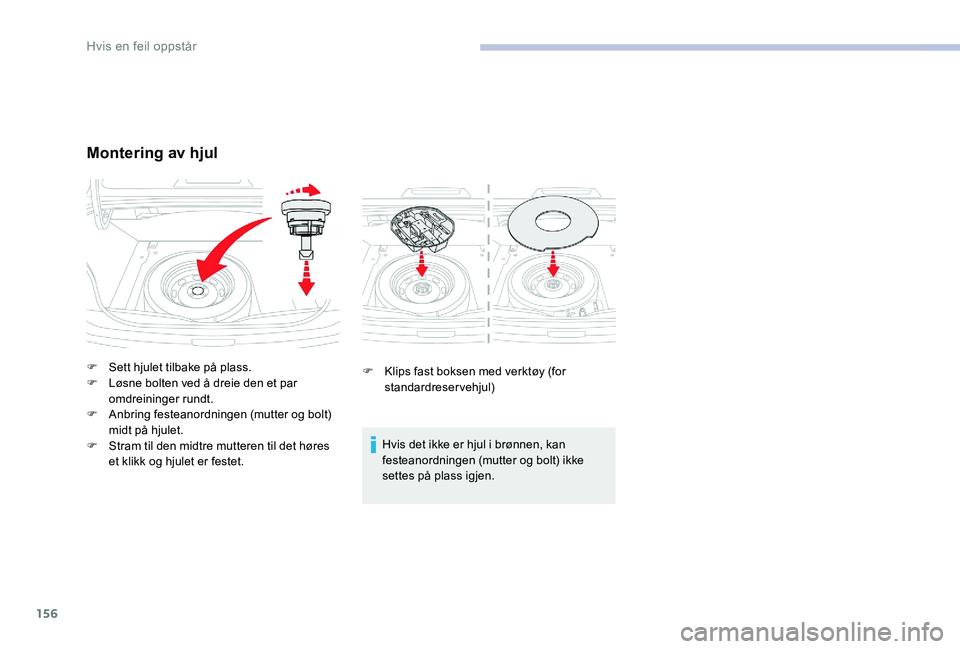 Hvis en feil oppstår

Montering av hjul

F Sett hjulet tilbake på plass.
F Løsne bolten ved å dreie den et par omdreininger rundt.
F Anbring festeanordningen (mutter og bolt) midt på hjulet.
F Stram til den midtre mutteren til det høres et klikk og hjulet er festet.

F Klips fast boksen med verktøy (for standardreservehjul)

Hvis det ikke er hjul i brønnen, kan festeanordningen (mutter og bolt) ikke settes på plass igjen.

156

carmanualsonline.info