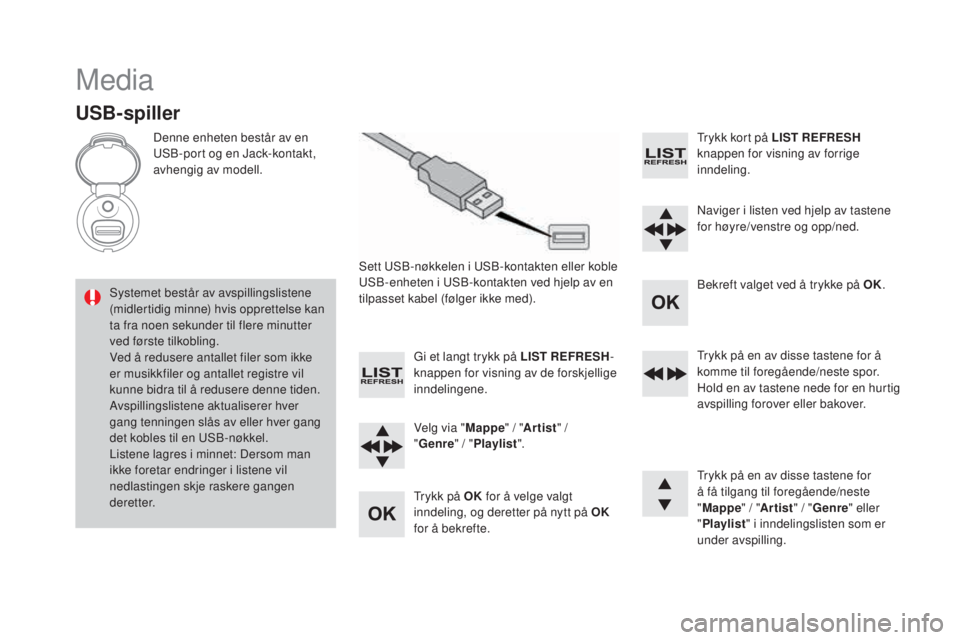 Media

USB-spiller

Denne enheten består av en USB-port og en Jack-kontakt, avhengig av modell.

Systemet består av avspillingslistene (midlertidig minne) hvis opprettelse kan ta fra noen sekunder til flere minutter ved første tilkobling.
Ved å redusere antallet filer som ikke er musikkfiler og antallet registre vil kunne bidra til å redusere denne tiden.
Avspillingslistene aktualiserer hver gang tenningen slås av eller hver gang det kobles til en USB-nøkkel.
Listene lagres i minnet: Dersom man ikke foretar endringer i listene vil nedlastingen skje raskere gangen deretter.

Sett USB-nøkkelen i USB-kontakten eller koble USB-enheten i USB-kontakten ved hjelp av en tilpasset kabel (følger ikke med).

LIST REFRESH

Gi et langt trykk på LIST REFRESH-knappen for visning av de forskjellige inndelingene.

Velg via "Mappe" / "Artist" / "Genre" / "Playlist".

OK

Trykk på OK for å velge valgt inndeling, og deretter på nytt på OK for å bekrefte.

LIST REFRESH

Trykk kort på LIST REFRESH knappen for visning av forrige inndeling.

Naviger i listen ved hjelp av tastene for høyre/venstre og opp/ned.

OK

Bekreft valget ved å trykke på OK.

Trykk på en av disse tastene for å komme til foregående/neste spor.
Hold en av tastene nede for en hurtig avspilling forover eller bakover.

Trykk på en av disse tastene for å få tilgang til foregående/neste "Mappe" / "Artist" / "Genre" eller "Playlist" i inndelingslisten som er under avspilling.

carmanualsonline.info