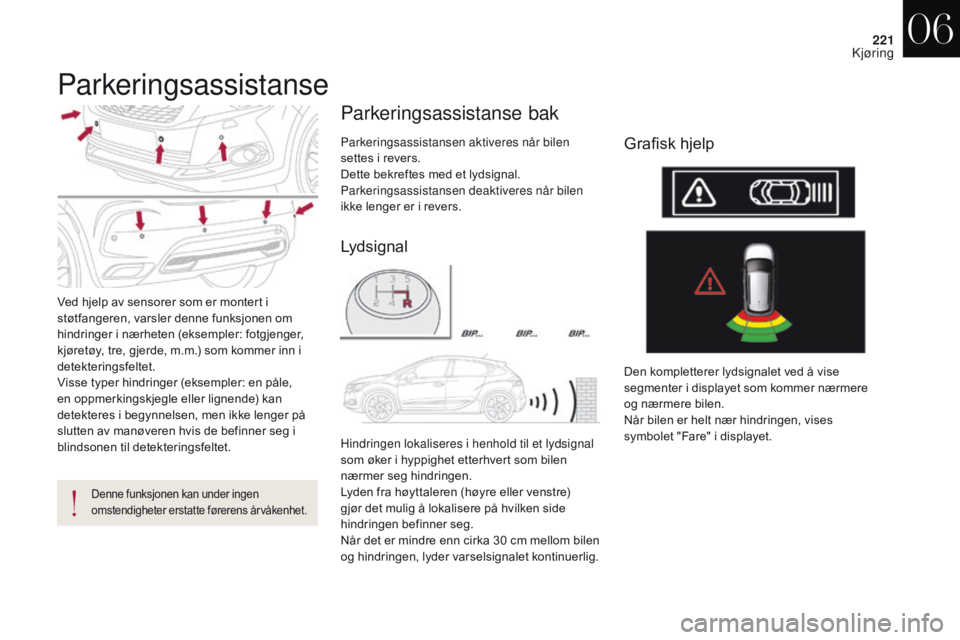 221
Kjøring
06

Parkeringsassistanse

Ved hjelp av sensorer som er montert i støtfangeren, varsler denne funksjonen om hindringer i nærheten (eksempler: fotgjenger, kjøretøy, tre, gjerde, m.m.) som kommer inn i detekteringsfeltet.
Visse typer hindringer (eksempler: en påle, en oppmerkingskjegle eller lignende) kan detekteres i begynnelsen, men ikke lenger på slutten av manøveren hvis de befinner seg i blindsonen til detekteringsfeltet.

Denne funksjonen kan under ingen omstendigheter erstatte førerens årvåkenhet.

Parkeringsassistanse bak

Parkeringsassistansen aktiveres når bilen settes i revers.
Dette bekreftes med et lydsignal.
Parkeringsassistansen deaktiveres når bilen ikke lenger er i revers.

Lydsignal

1 3 5
2 4 R

BIP... BIP... BIP...

Hindringen lokaliseres i henhold til et lydsignal som øker i hyppighet etterhvert som bilen nærmer seg hindringen.
Lyden fra høyttaleren (høyre eller venstre) gjør det mulig å lokalisere på hvilken side hindringen befinner seg.
Når det er mindre enn cirka 30 cm mellom bilen og hindringen, lyder varselsignalet kontinuerlig.

Grafisk hjelp

Den kompletterer lydsignalet ved å vise segmenter i displayet som kommer nærmere og nærmere bilen.
Når bilen er helt nær hindringen, vises symbolet "Fare" i displayet.

carmanualsonline.info