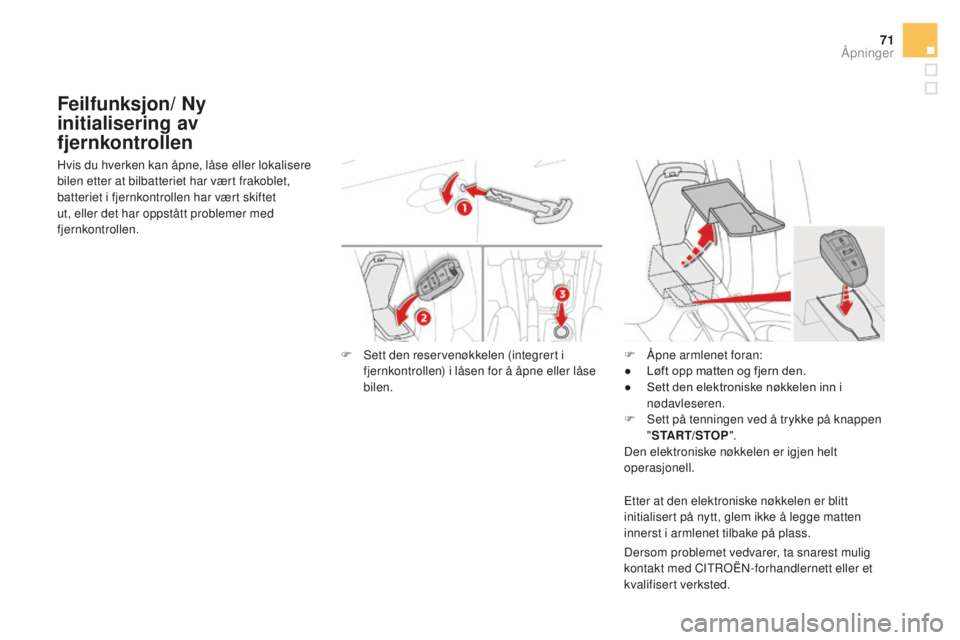 71
Åpninger

Feilfunksjon/ Ny initialisering av fjernkontrollen

Hvis du hverken kan åpne, låse eller lokalisere bilen etter at bilbatteriet har vært frakoblet, batteriet i fjernkontrollen har vært skiftet ut, eller det har oppstått problemer med fjernkontrollen.

1

2

3

F Sett den reservenøkkelen (integrert i fjernkontrollen) i låsen for å åpne eller låse bilen.

F Åpne armlenet foran:
● Løft opp matten og fjern den.
● Sett den elektroniske nøkkelen inn i nødavleseren.
F Sett på tenningen ved å trykke på knappen "START/STOP".
Den elektroniske nøkkelen er igjen helt operasjonell.

Etter at den elektroniske nøkkelen er blitt initialisert på nytt, glem ikke å legge matten innerst i armlenet tilbake på plass.

Dersom problemet vedvarer, ta snarest mulig kontakt med CITROËN-forhandlernett eller et kvalifisert verksted.

carmanualsonline.info