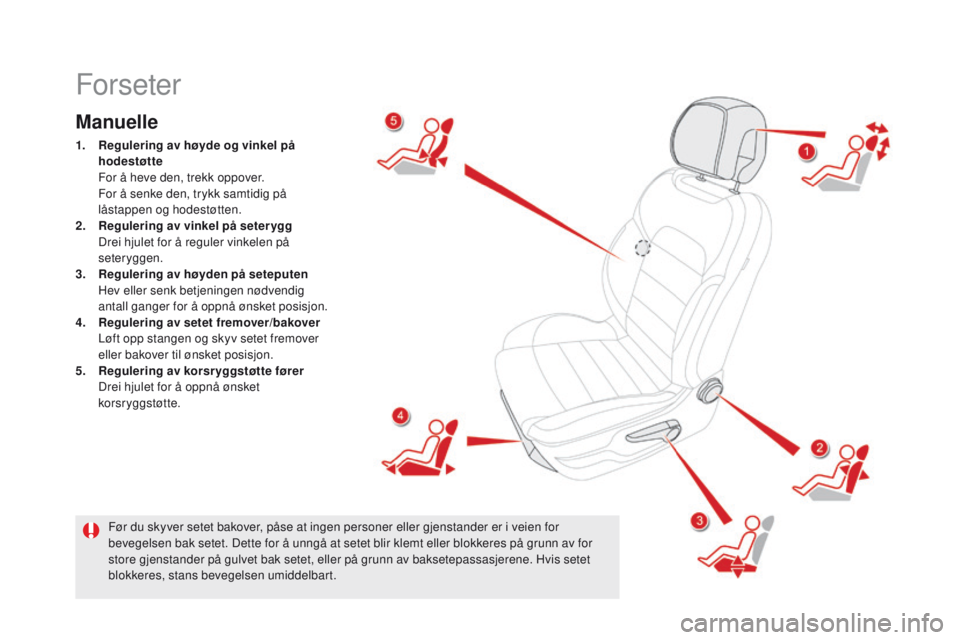 Forseter

Manuelle

1. Regulering av høyde og vinkel på hodestøtte
For å heve den, trekk oppover.
For å senke den, trykk samtidig på låstappen og hodestøtten.
2. Regulering av vinkel på seterygg
Drei hjulet for å reguler vinkelen på seteryggen.
3. Regulering av høyden på seteputen
Hev eller senk betjeningen nødvendig antall ganger for å oppnå ønsket posisjon.
4. Regulering av setet fremover/bakover
Løft opp stangen og skyv setet fremover eller bakover til ønsket posisjon.
5. Regulering av korsryggstøtte fører
Drei hjulet for å oppnå ønsket korsryggstøtte.

5

1

4

2

3

Før du skyver setet bakover, påse at ingen personer eller gjenstander er i veien for bevegelsen bak setet. Dette for å unngå at setet blir klemt eller blokkeres på grunn av for store gjenstander på gulvet bak setet, eller på grunn av baksetepassasjerene. Hvis setet blokkeres, stans bevegelsen umiddelbart.

carmanualsonline.info