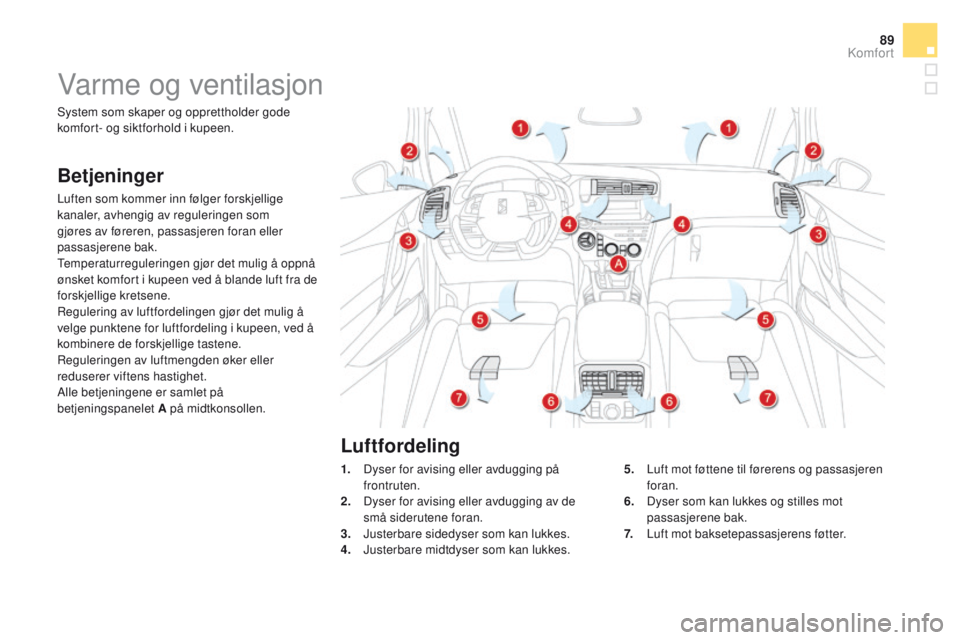 89
Komfort

Varme og ventilasjon

System som skaper og opprettholder gode komfort- og siktforhold i kupeen.

Betjeninger

Luften som kommer inn følger forskjellige kanaler, avhengig av reguleringen som gjøres av føreren, passasjeren foran eller passasjerene bak.
Temperaturreguleringen gjør det mulig å oppnå ønsket komfort i kupeen ved å blande luft fra de forskjellige kretsene.
Regulering av luftfordelingen gjør det mulig å velge punktene for luftfordeling i kupeen, ved å kombinere de forskjellige tastene.
Reguleringen av luftmengden øker eller reduserer viftens hastighet.
Alle betjeningene er samlet på betjeningspanelet A på midtkonsollen.

1 1 2 2 3 3 4 4 A 5 5 6 6 7 7

Luftfordeling

1. Dyser for avising eller avdugging på frontruten.
2. Dyser for avising eller avdugging av de små siderutene foran.
3. Justerbare sidedyser som kan lukkes.
4. Justerbare midtdyser som kan lukkes.
5. Luft mot føttene til førerens og passasjeren foran.
6. Dyser som kan lukkes og stilles mot passasjerene bak.
7. Luft mot baksetepassasjerens føtter.

carmanualsonline.info