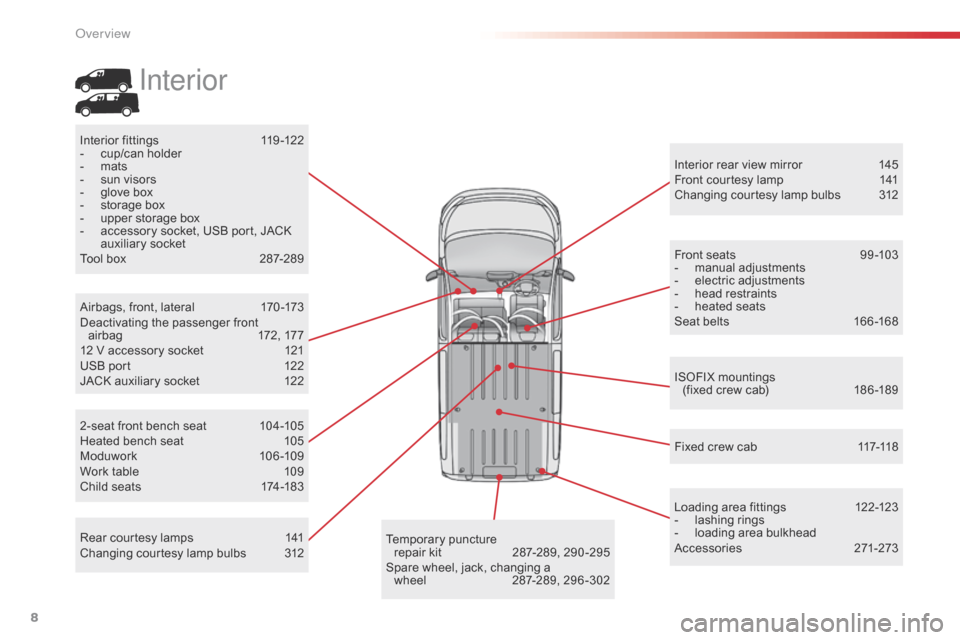 Overview

Interior

Interior fittings 119-122
- cup/can holder
- mats
- sun visors
- glove box
- storage box
- upper storage box
- accessory socket, USB port, JACK auxiliary socket
Tool box 287-289

Airbags, front, lateral 170-173
Deactivating the passenger front airbag 172, 177
12 V accessory socket 121
USB port 122
JACK auxiliary socket 122

2-seat front bench seat 104-105
Heated bench seat 105
Moduwork 106-109
Work table 109
Child seats 174-183

Rear courtesy lamps 141
Changing courtesy lamp bulbs 312

Temporary puncture repair kit 287-289, 290-295
Spare wheel, jack, changing a wheel 287-289, 296-302

Interior rear view mirror 145
Front courtesy lamp 141
Changing courtesy lamp bulbs 312

Front seats 99-103
- manual adjustments
- electric adjustments
- head restraints
- heated seats
Seat belts 166-168

ISOFIX mountings (fixed crew cab) 186-189

Fixed crew cab 117-118

Loading area fittings 122-123
- lashing rings
- loading area bulkhead
Accessories 271-273

8

carmanualsonline.info