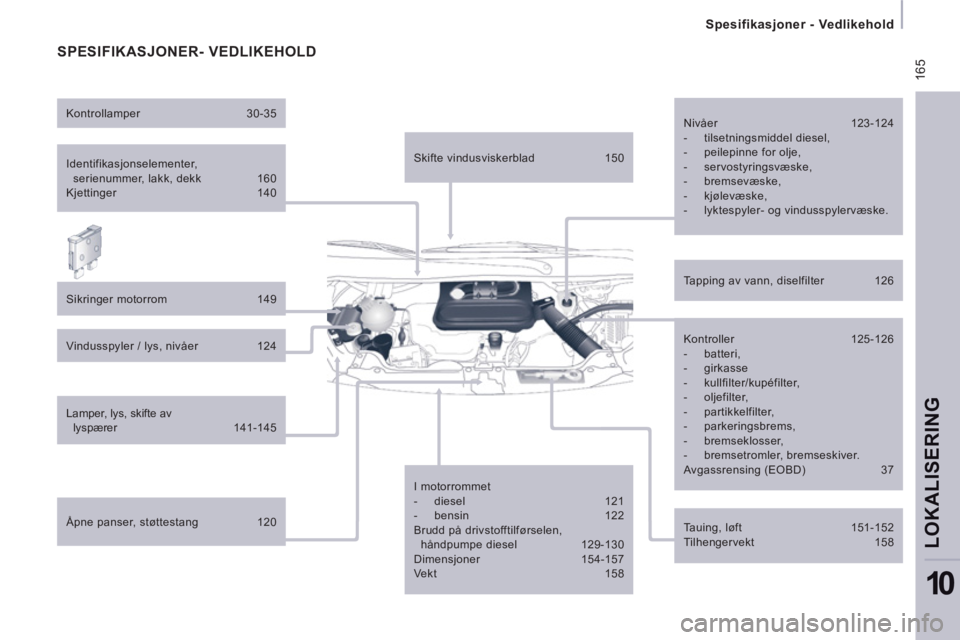 Spesifikasjoner - Vedlikehold

165

SPESIFIKASJONER- VEDLIKEHOLD

Kontrollamper 30-35

Identifikasjonselementer, serienummer, lakk, dekk 160
Kjettinger 140

Sikringer motorrom 149

Vindusspyler / lys, nivåer 124

Lamper, lys, skifte av lyspærer 141-145

Åpne panser, støttestang 120

Skifte vindusviskerblad 150

I motorrommet
- diesel 121
- bensin 122
Brudd på drivstofftilførselen, håndpumpe diesel 129-130
Dimensjoner 154-157
Vekt 158

Nivåer 123-124
- tilsetningsmiddel diesel,
- peilepinne for olje,
- servostyringsvæske,
- bremsevæske,
- kjølevæske,
- lyktespyler- og vindusspylervæske.

Tapping av vann, diselfilter 126

Kontroller 125-126
- batteri,
- girkasse
- kullfilter/kupéfilter,
- oljefilter,
- partikkelfilter,
- parkeringsbrems,
- bremseklosser,
- bremsetromler, bremseskiver.
Avgassrensing (EOBD) 37

Tauing, løft 151-152
Tilhengervekt 158

LOKALISERING

10

carmanualsonline.info