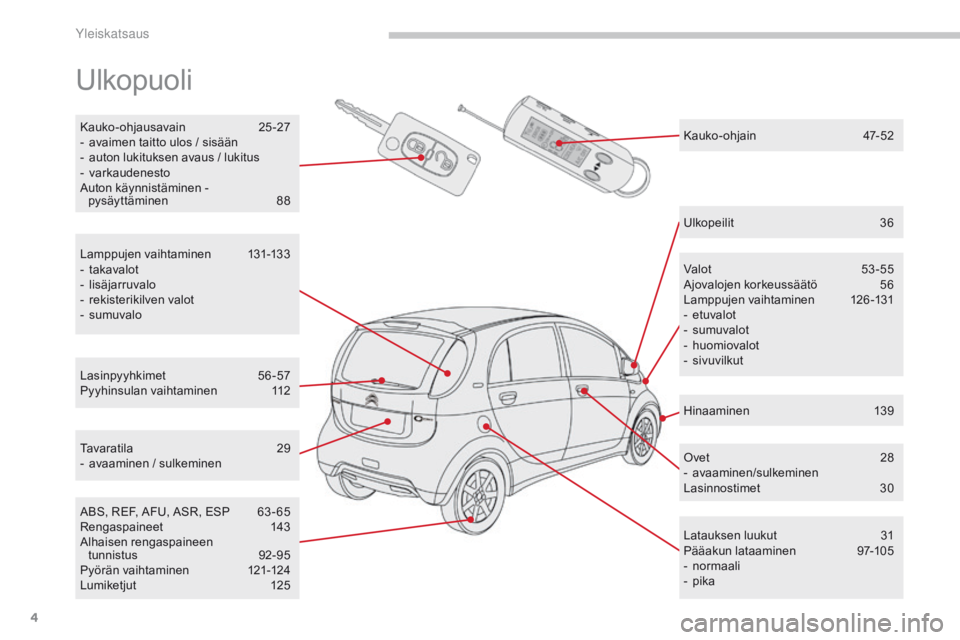 Yleiskatsaus

Ulkopuoli

Kauko-ohjausavain 25-27
- avaimen taitto ulos / sisään
- auton lukituksen avaus / lukitus
- varkaudenesto
Auton käynnistäminen - pysäyttäminen 88

Lamppujen vaihtaminen 131-133
- takavalot
- lisäjarruvalo
- rekisterikilven valot
- sumuvalo

Lasinpyyhkimet 56-57
Pyyhinsulan vaihtaminen 112

Tavaratila 29
- avaaminen / sulkeminen

ABS, REF, AFU, ASR, ESP 63-65
Rengaspaineet 143
Alhaisen rengaspaineen tunnistus 92-95
Pyörän vaihtaminen 121-124
Lumiketjut 125

Kauko-ohjain 47-52

Ulkopeilit 36

Valot 53-55
Ajovalojen korkeussäätö 56
Lamppujen vaihtaminen 126-131
- etuvalot
- sumuvalot
- huomiovalot
- sivuvilkut

Hinaaminen 139

Ovet 28
- avaaminen/sulkeminen
Lasinnostimet 30

Latauksen luukut 31
Pääakun lataaminen 97-105
- normaali
- pika

4

carmanualsonline.info