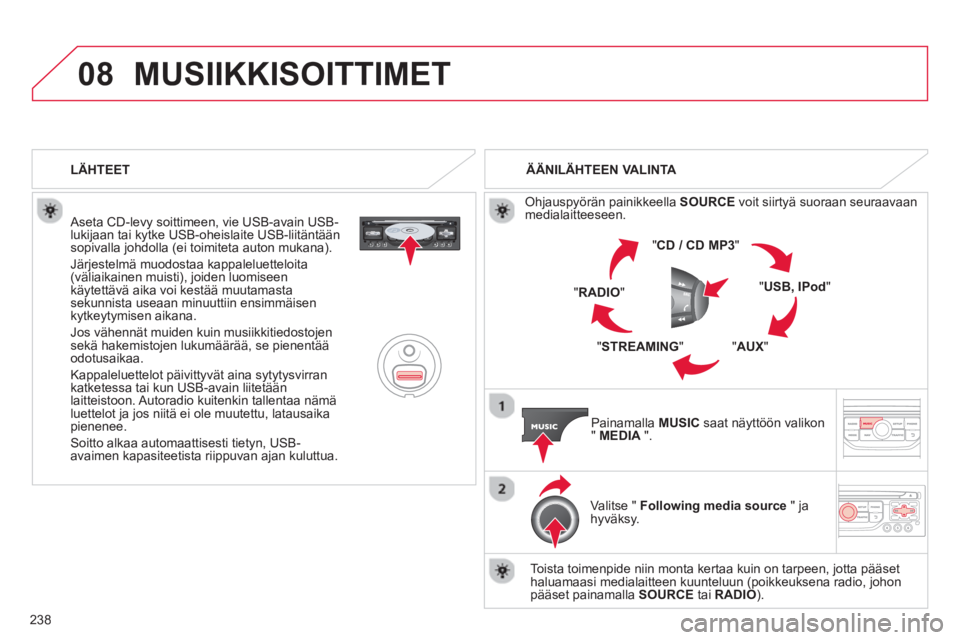 08 MUSIIKKISOITTIMET

LÄHTEET

Aseta CD-levy soittimeen, vie USB-avain USB-lukijaan tai kytke USB-oheislaite USB-liitäntään sopivalla johdolla (ei toimiteta auton mukana).

Järjestelmä muodostaa kappaleluetteloita (väliaikainen muisti), joiden luomiseen käytettävä aika voi kestää muutamasta sekunnista useaan minuuttiin ensimmäisen kytkeytymisen aikana.

Jos vähennät muiden kuin musiikkitiedostojen sekä hakemistojen lukumäärää, se pienentää odotusaikaa.

Kappaleluettelot päivittyvät aina sytytysvirran katketessa tai kun USB-avain liitetään laitteistoon. Autoradio kuitenkin tallentaa nämä luettelot ja jos niitä ei ole muutettu, latausaika pienenee.

Soitto alkaa automaattisesti tietyn, USB-avaimen kapasiteetista riippuvan ajan kuluttua.

ÄÄNILÄHTEEN VALINTA

Ohjauspyörän painikkeella SOURCE voit siirtyä suoraan seuraavaan medialaitteeseen.

"CD / CD MP3"

"USB, IPod"

"AUX"

"STREAMING"

"RADIO"

1

MUSIC

Painamalla MUSIC saat näyttöön valikon " MEDIA ".

2

Valitse " Following media source " ja hyväksy.

Toista toimenpide niin monta kertaa kuin on tarpeen, jotta pääset haluamaasi medialaitteen kuunteluun (poikkeuksena radio, johon pääset painamalla SOURCE tai RADIO).

238

carmanualsonline.info