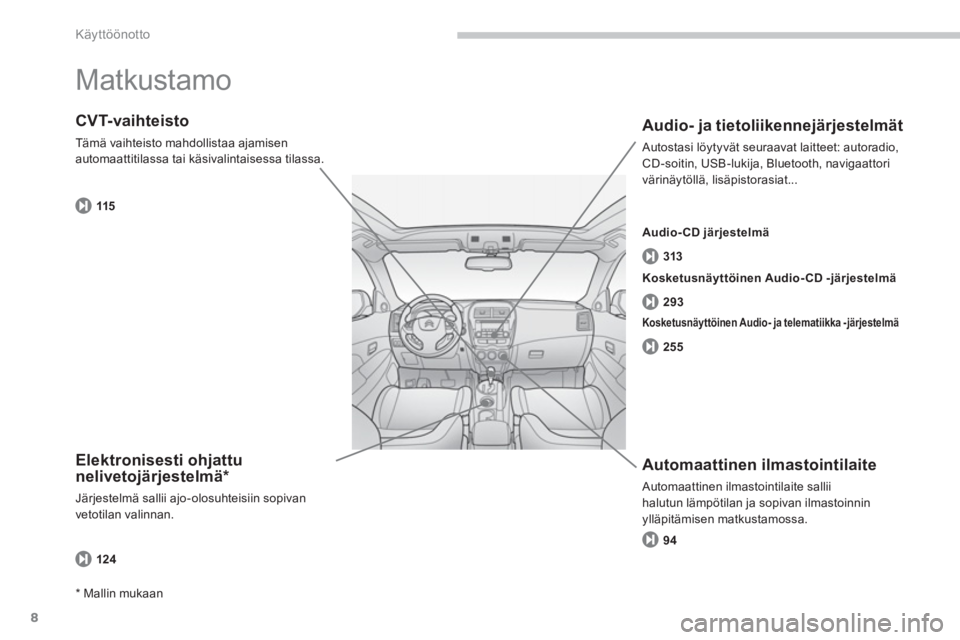 Käyttöönotto

Matkustamo

CVT-vaihteisto

Tämä vaihteisto mahdollistaa ajamisen automaattitilassa tai käsivalintaisessa tilassa.

115

Elektronisesti ohjattu nelivetojärjestelmä*

Järjestelmä sallii ajo-olosuhteisiin sopivan vetotilan valinnan.

124

* Mallin mukaan

Audio- ja tietoliikennejärjestelmät

Autostasi löytyvät seuraavat laitteet: autoradio, CD-soitin, USB-lukija, Bluetooth, navigaattori värinäytöllä, lisäpistorasiat...

Audio-CD järjestelmä

313

Kosketusnäyttöinen Audio-CD -järjestelmä

293

Kosketusnäyttöinen Audio- ja telematiikka -järjestelmä

255

Automaattinen ilmastointilaite

Automaattinen ilmastointilaite sallii halutun lämpötilan ja sopivan ilmastoinnin ylläpitämisen matkustamossa.

94

8

carmanualsonline.info