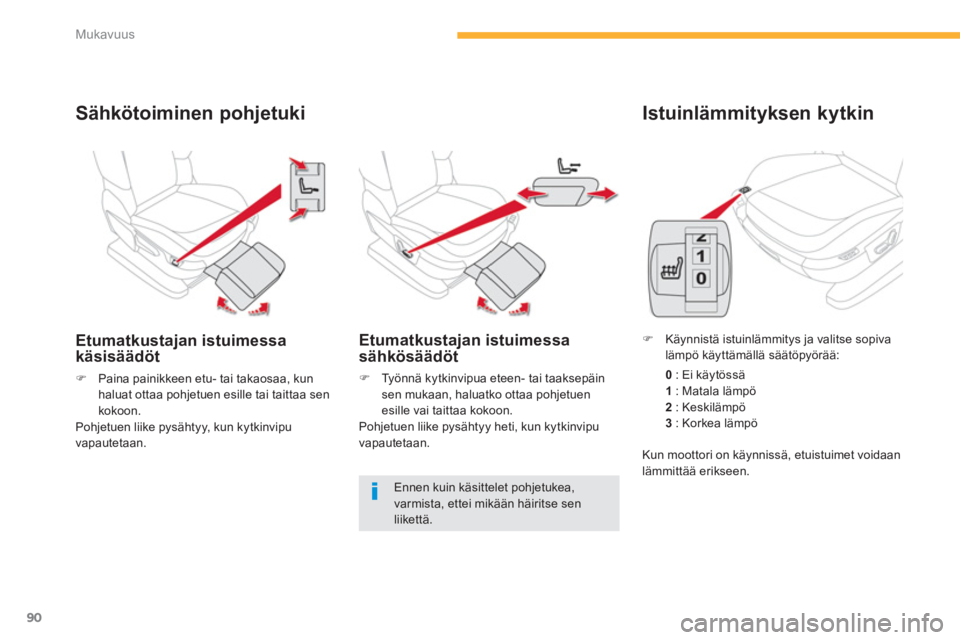 Mukavuus

Sähkötoiminen pohjetuki

Etumatkustajan istuimessa käsisäädöt

 Paina painikkeen etu- tai takaosaa, kun haluat ottaa pohjetuen esille tai taittaa sen kokoon.
Pohjetuen liike pysähtyy, kun kytkinvipu vapautetaan.

Etumatkustajan istuimessa sähkösäädöt

 Työnnä kytkinvipua eteen- tai taaksepäin sen mukaan, haluatko ottaa pohjetuen esille vai taittaa kokoon.
Pohjetuen liike pysähtyy heti, kun kytkinvipu vapautetaan.

Ennen kuin käsittelet pohjetukea, varmista, ettei mikään häiritse sen liikettä.

Istuinlämmityksen kytkin

2
1
0

 Käynnistä istuinlämmitys ja valitse sopiva lämpö käyttämällä säätöpyörää:

0 : Ei käytössä
1 : Matala lämpö
2 : Keskilämpö
3 : Korkea lämpö

Kun moottori on käynnissä, etuistuimet voidaan lämmittää erikseen.

90

carmanualsonline.info