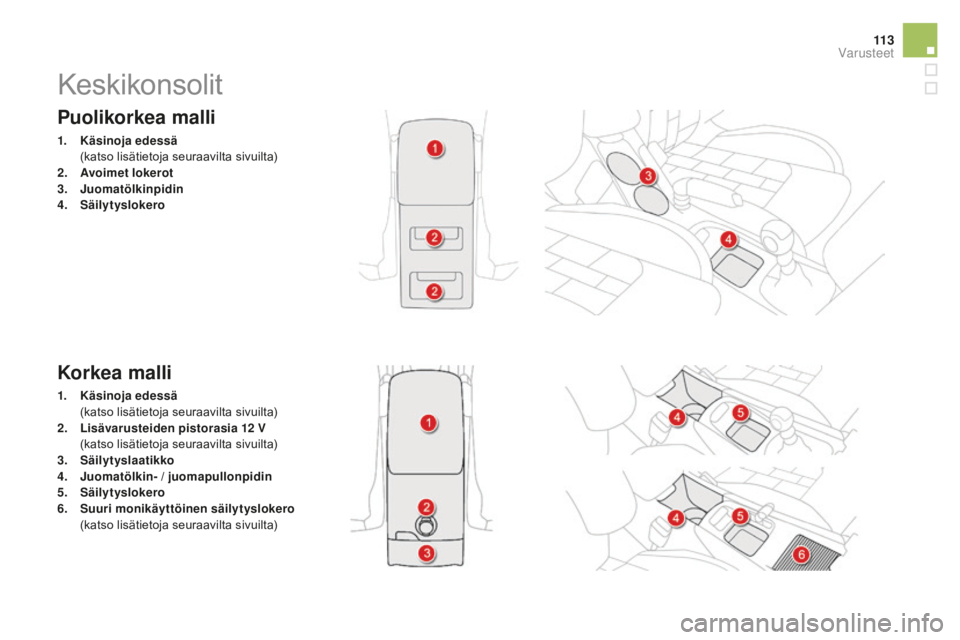 113
Varusteet

Keskikonsolit

Puolikorkea malli

1. Käsinoja edessä
(katso lisätietoja seuraavilta sivuilta)
2. Avoimet lokerot
3. Juomatölkinpidin
4. Säilytyslokero

1

2

2

3

4

Korkea malli

1. Käsinoja edessä
(katso lisätietoja seuraavilta sivuilta)
2. Lisävarusteiden pistorasia 12 V
(katso lisätietoja seuraavilta sivuilta)
3. Säilytyslaatikko
4. Juomatölkin- / juomapullonpidin
5. Säilytyslokero
6. Suuri monikäyttöinen säilytyslokero
(katso lisätietoja seuraavilta sivuilta)

1

2

3

4

5

4

5

6

carmanualsonline.info