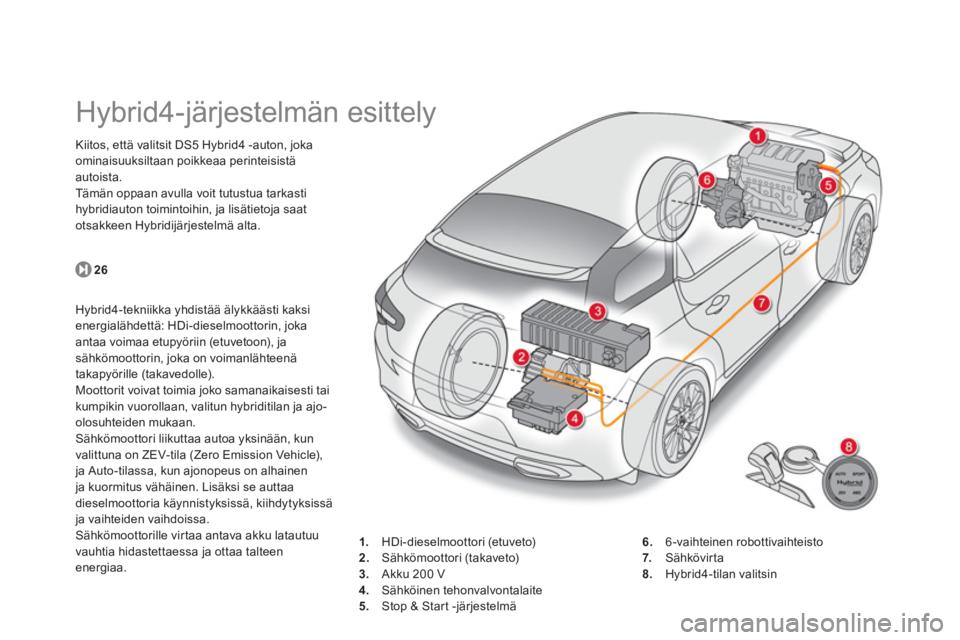 Hybrid4-järjestelmän esittely

Kiitos, että valitsit DS5 Hybrid4 -auton, joka ominaisuuksiltaan poikkeaa perinteisistä autoista.
Tämän oppaan avulla voit tutustua tarkasti hybridiauton toimintoihin, ja lisätietoja saat otsakkeen Hybridijärjestelmä alta.

26

Hybrid4-tekniikka yhdistää älykkäästi kaksi energialähdettä: HDi-dieselmoottorin, joka antaa voimaa etupyöriin (etuvetoon), ja sähkömoottorin, joka on voimanlähteenä takapyörille (takavedolle).
Moottorit voivat toimia joko samanaikaisesti tai kumpikin vuorollaan, valitun hybriditilan ja ajo-olosuhteiden mukaan.
Sähkömoottori liikuttaa autoa yksinään, kun valittuna on ZEV-tila (Zero Emission Vehicle), ja Auto-tilassa, kun ajonopeus on alhainen ja kuormitus vähäinen. Lisäksi se auttaa dieselmoottoria käynnistyksissä, kiihdytyksissä ja vaihteiden vaihdoissa.
Sähkömoottorille virtaa antava akku latautuu vauhtia hidastettaessa ja ottaa talteen energiaa.

1

6

5

3

7

2

4

8

AUTO SPORT Hybrid4 ZEV 4WD

1. HDi-dieselmoottori (etuveto)
2. Sähkömoottori (takaveto)
3. Akku 200 V
4. Sähköinen tehonvalvontalaite
5. Stop & Start -järjestelmä

6. 6-vaihteinen robottivaihteisto
7. Sähkövirta
8. Hybrid4-tilan valitsin

carmanualsonline.info