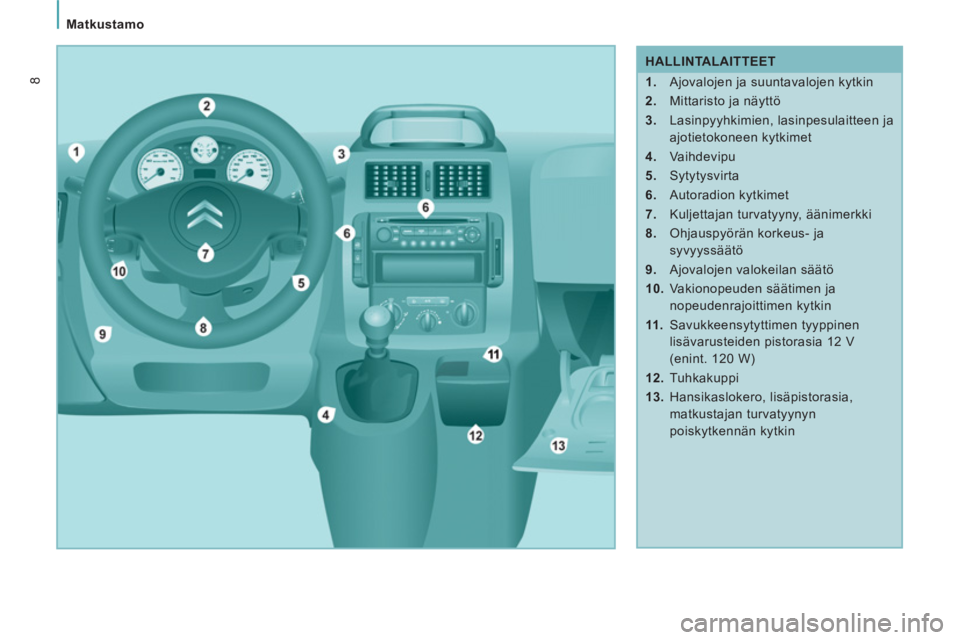 Matkustamo

8

1
2
3
6
6
7
10
5
9
8
11
4
12
13

HALLINTALAITTEET

1. Ajovalojen ja suuntavalojen kytkin
2. Mittaristo ja näyttö
3. Lasinpyyhkimien, lasinpesulaitteen ja ajotietokoneen kytkimet
4. Vaihdevipu
5. Sytytysvirta
6. Autoradion kytkimet
7. Kuljettajan turvatyyny, äänimerkki
8. Ohjauspyörän korkeus- ja syvyyssäätö
9. Ajovalojen valokeilan säätö
10. Vakionopeuden säätimen ja nopeudenrajoittimen kytkin
11. Savukkeensytyttimen tyyppinen lisävarusteiden pistorasia 12 V (enint. 120 W)
12. Tuhkakuppi
13. Hansikaslokero, lisäpistorasia, matkustajan turvatyynyn poiskytkennän kytkin

carmanualsonline.info