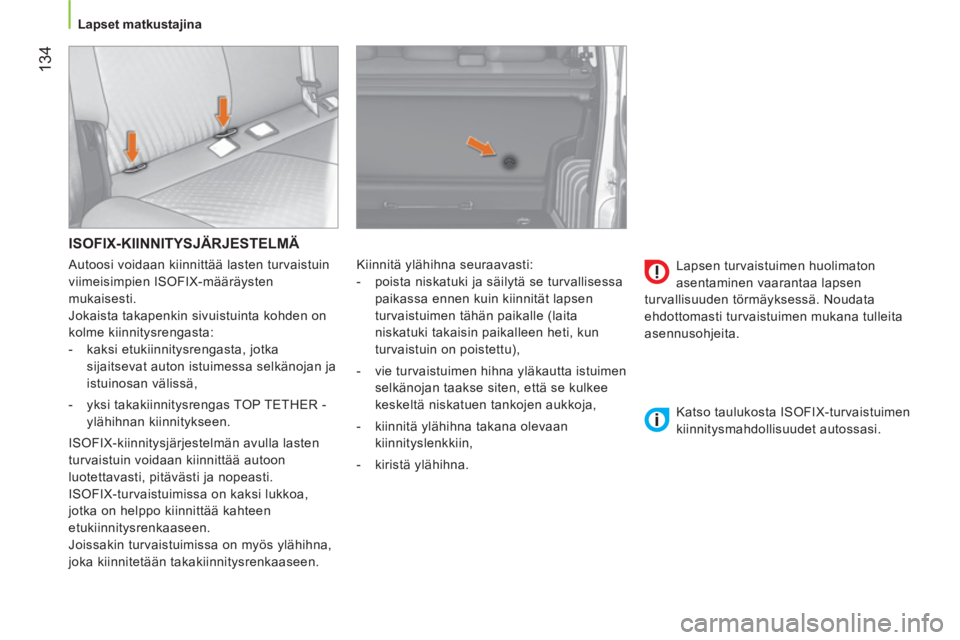 134

Lapset matkustajina

ISOFIX-KIINNITYSJÄRJESTELMÄ

Autoosi voidaan kiinnittää lasten turvaistuin viimeisimpien ISOFIX-määräysten mukaisesti.
Jokaista takapenkin sivuistuinta kohden on kolme kiinnitysrengasta:
- kaksi etukiinnitysrengasta, jotka sijaitsevat auton istuimessa selkänojan ja istuinosan välissä,
- yksi takakiinnitysrengas TOP TETHER - ylähihnan kiinnitykseen.

ISOFIX-kiinnitysjärjestelmän avulla lasten turvaistuin voidaan kiinnittää autoon luotettavasti, pitävästi ja nopeasti.
ISOFIX-turvaistuimissa on kaksi lukkoa, jotka on helppo kiinnittää kahteen etukiinnitysrenkaaseen.
Joissakin turvaistuimissa on myös ylähihna, joka kiinnitetään takakiinnitysrenkaaseen.

Kiinnitä ylähihna seuraavasti:
- poista niskatuki ja säilytä se turvallisessa paikassa ennen kuin kiinnität lapsen turvaistuimen tähän paikalle (laita niskatuki takaisin paikalleen heti, kun turvaistuin on poistettu),
- vie turvaistuimen hihna yläkautta istuimen selkänojan taakse siten, että se kulkee keskeltä niskatuen tankojen aukkoja,
- kiinnitä ylähihna takana olevaan kiinnityslenkkiin,
- kiristä ylähihna.

Lapsen turvaistuimen huolimaton asentaminen vaarantaa lapsen turvallisuuden törmäyksessä. Noudata ehdottomasti turvaistuimen mukana tulleita asennusohjeita.

Katso taulukosta ISOFIX-turvaistuimen kiinnitysmahdollisuudet autossasi.

carmanualsonline.info