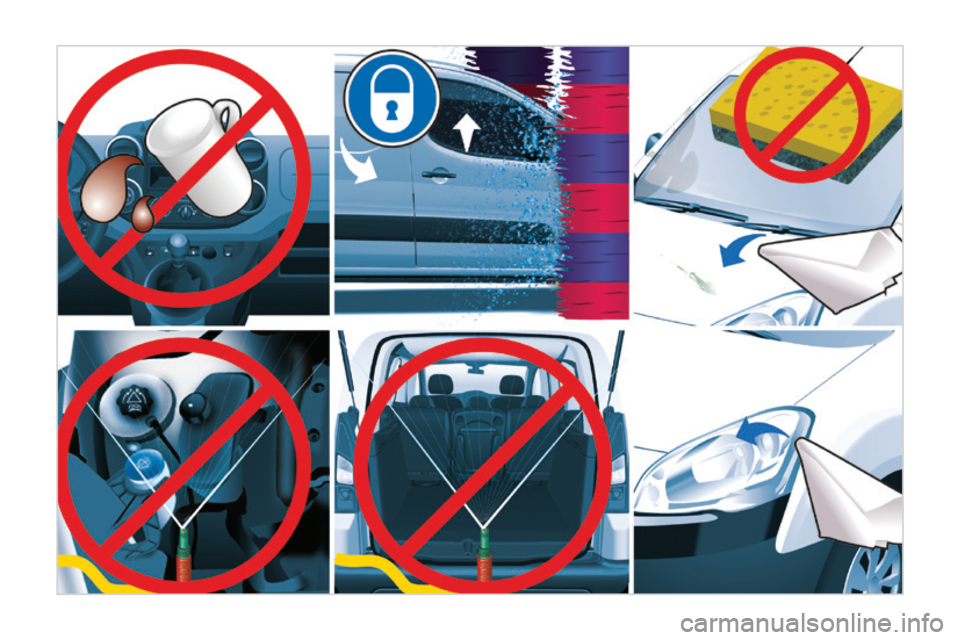 carmanualsonline.info