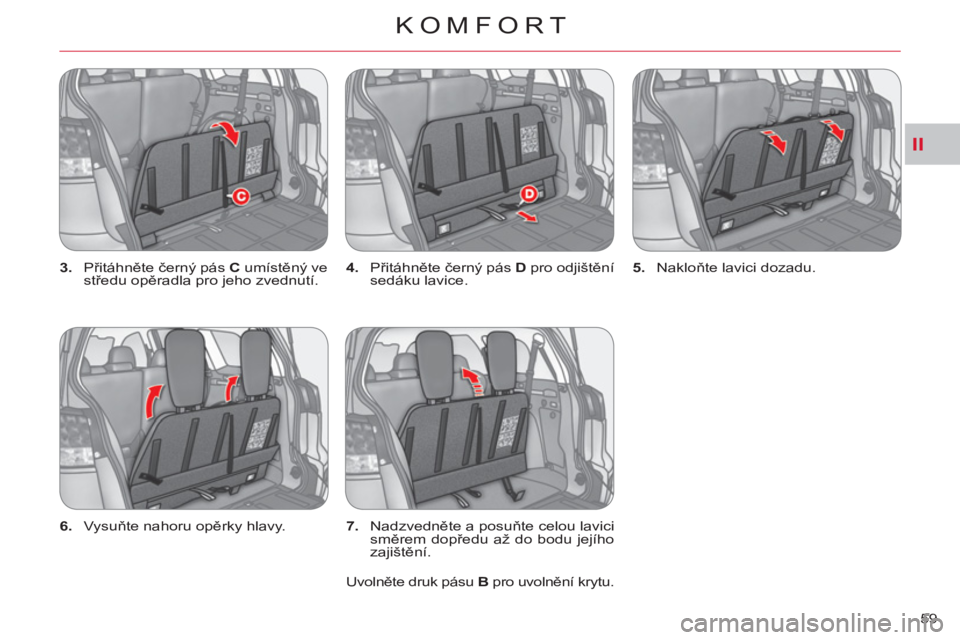 KOMFORT

II

C

D

3. Přitáhněte černý pás C umístěný ve středu opěradla pro jeho zvednutí.

4. Přitáhněte černý pás D pro odjištění sedáku lavice.

5. Nakloňte lavici dozadu.

6. Vysuňte nahoru opěrky hlavy.

7. Nadzvedněte a posuňte celou lavici směrem dopředu až do bodu jejího zajištění.

Uvolněte druk pásu B pro uvolnění krytu.

59

carmanualsonline.info