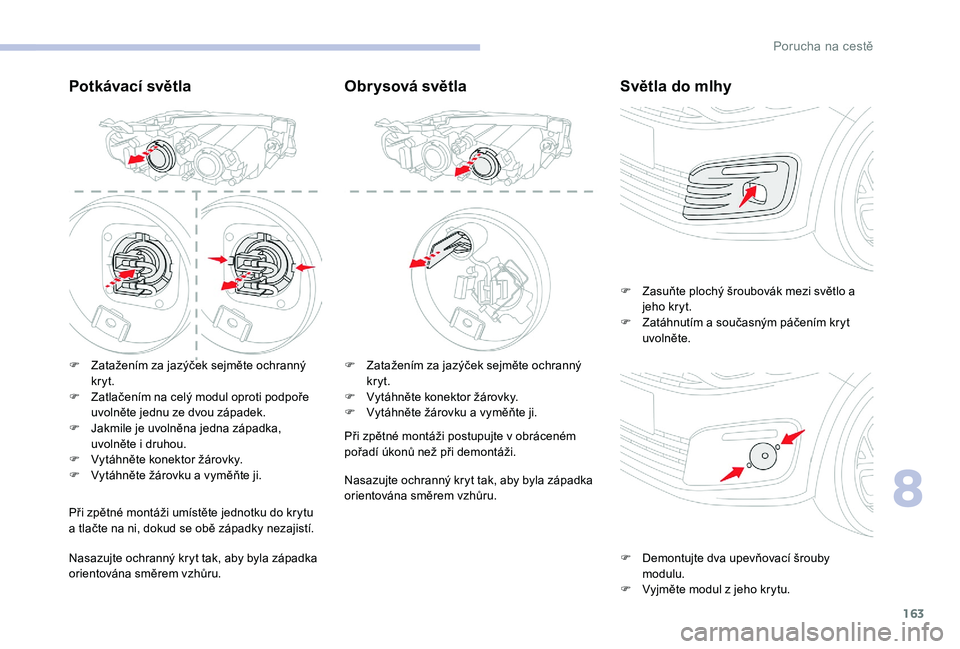 Porucha na cestě

Potkávací světla

F Zatažením za jazýček sejměte ochranný kryt.
F Zatlačením na celý modul oproti podpoře uvolněte jednu ze dvou západek.
F Jakmile je uvolněna jedna západka, uvolněte i druhou.
F Vytáhněte konektor žárovky.
F Vytáhněte žárovku a vyměňte ji.

Při zpětné montáži umístěte jednotku do krytu a tlačte na ni, dokud se obě západky nezajistí.

Nasazujte ochranný kryt tak, aby byla západka orientována směrem vzhůru.

Obrysová světla

F Zatažením za jazýček sejměte ochranný kryt.
F Vytáhněte konektor žárovky.
F Vytáhněte žárovku a vyměňte ji.

Při zpětné montáži postupujte v obráceném pořadí úkonů než při demontáži.

Nasazujte ochranný kryt tak, aby byla západka orientována směrem vzhůru.

Světla do mlhy

F Zasuňte plochý šroubovák mezi světlo a jeho kryt.
F Zatáhnutím a současným páčením kryt uvolněte.

F Demontujte dva upevňovací šrouby modulu.
F Vyjměte modul z jeho krytu.

8

163

carmanualsonline.info