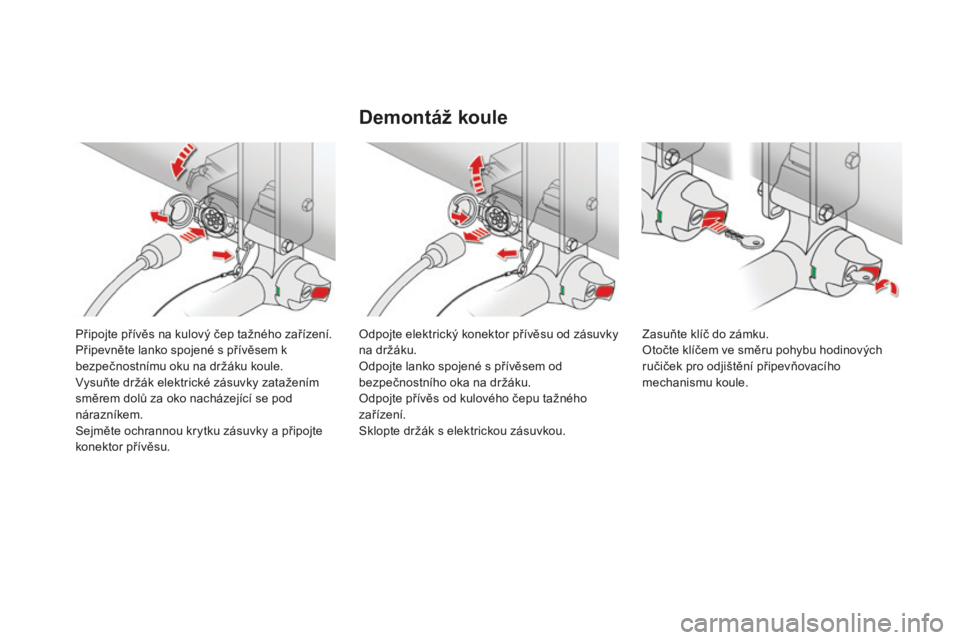 Demontáž koule

Připojte přívěs na kulový čep tažného zařízení.
Připevněte lanko spojené s přívěsem k bezpečnostnímu oku na držáku koule.
Vysuňte držák elektrické zásuvky zatažením směrem dolů za oko nacházející se pod nárazníkem.
Sejměte ochrannou krytku zásuvky a připojte konektor přívěsu.

Odpojte elektrický konektor přívěsu od zásuvky na držáku.
Odpojte lanko spojené s přívěsem od bezpečnostního oka na držáku.
Odpojte přívěs od kulového čepu tažného zařízení.
Sklopte držák s elektrickou zásuvkou.

Zasuňte klíč do zámku.
Otočte klíčem ve směru pohybu hodinových ručiček pro odjištění připevňovacího mechanismu koule.

carmanualsonline.info