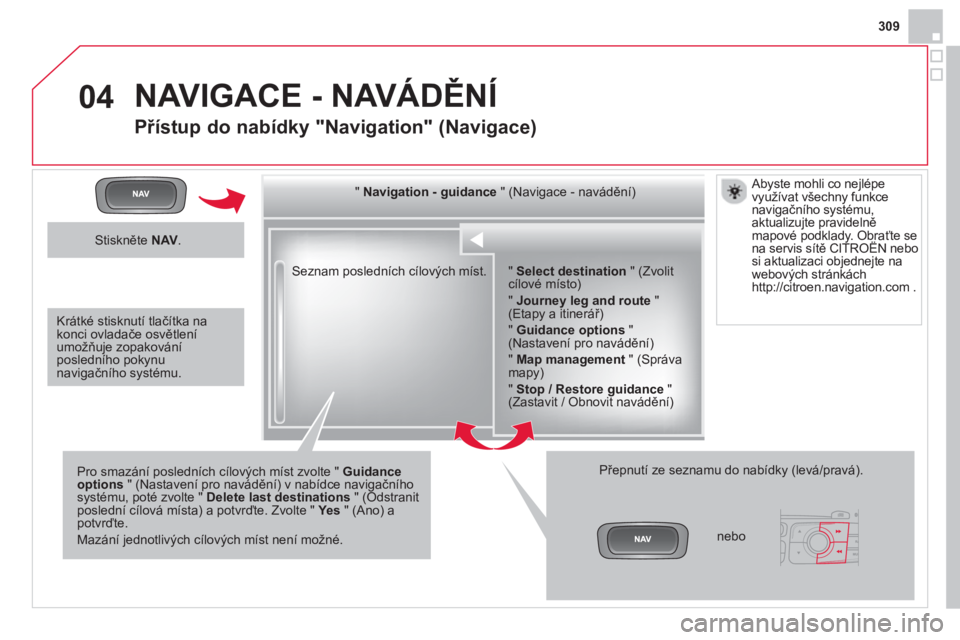 309

04 NAVIGACE - NAVÁDĚNÍ

Přístup do nabídky "Navigation" (Navigace)

NAV

Stiskněte NAV.

Krátké stisknutí tlačítka na konci ovladače osvětlení umožňuje zopakování posledního pokynu navigačního systému.

" Navigation - guidance " (Navigace - navádění)

Seznam posledních cílových míst.

" Select destination " (Zvolit cílové místo)

" Journey leg and route " (Etapy a itinerář)

" Guidance options " (Nastavení pro navádění)

" Map management " (Správa mapy)

" Stop / Restore guidance " (Zastavit / Obnovit navádění)

Abyste mohli co nejlépe využívat všechny funkce navigačního systému, aktualizujte pravidelně mapové podklady. Obraťte se na servis sítě CITROËN nebo si aktualizaci objednejte na webových stránkách http://citroen.navigation.com .

Pro smazání posledních cílových míst zvolte " Guidance options " (Nastavení pro navádění) v nabídce navigačního systému, poté zvolte " Delete last destinations " (Odstranit poslední cílová místa) a potvrďte. Zvolte " Yes " (Ano) a potvrďte.

Mazání jednotlivých cílových míst není možné.

Přepnutí ze seznamu do nabídky (levá/pravá).

NAV

nebo

carmanualsonline.info