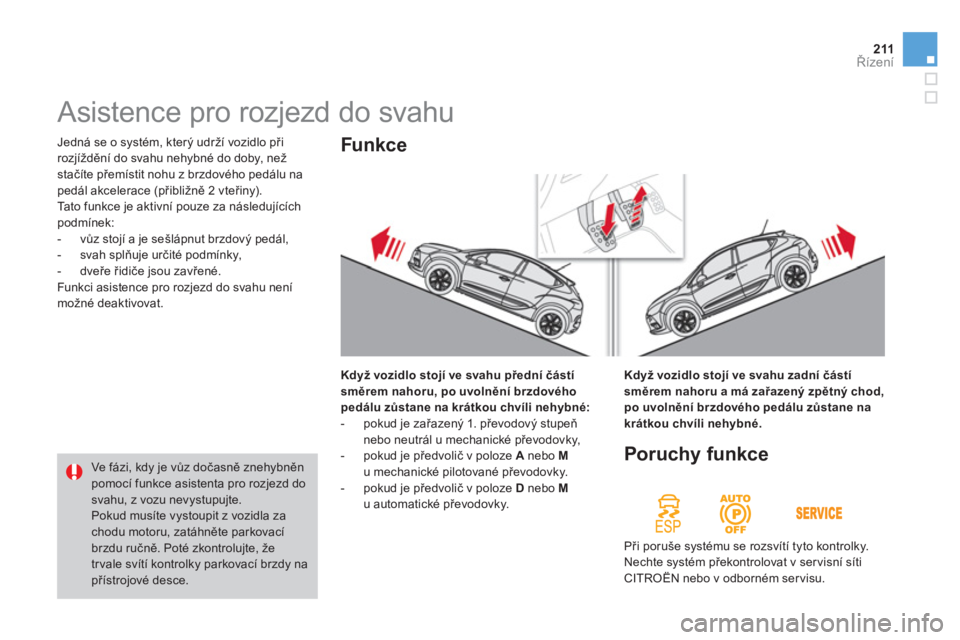 211
Řízení

Asistence pro rozjezd do svahu

Jedná se o systém, který udrží vozidlo při rozjíždění do svahu nehybné do doby, než stačíte přemístit nohu z brzdového pedálu na pedál akcelerace (přibližně 2 vteřiny).
Tato funkce je aktivní pouze za následujících podmínek:
- vůz stojí a je sešlápnut brzdový pedál,
- svah splňuje určité podmínky,
- dveře řidiče jsou zavřené.
Funkci asistence pro rozjezd do svahu není možné deaktivovat.

Ve fázi, kdy je vůz dočasně znehybněn pomocí funkce asistenta pro rozjezd do svahu, z vozu nevystupujte.
Pokud musíte vystoupit z vozidla za chodu motoru, zatáhněte parkovací brzdu ručně. Poté zkontrolujte, že trvale svítí kontrolky parkovací brzdy na přístrojové desce.

Funkce

Když vozidlo stojí ve svahu přední částí směrem nahoru, po uvolnění brzdového pedálu zůstane na krátkou chvíli nehybné:
- pokud je zařazený 1. převodový stupeň nebo neutrál u mechanické převodovky,
- pokud je předvolič v poloze A nebo M u mechanické pilotované převodovky.
- pokud je předvolič v poloze D nebo M u automatické převodovky.

Když vozidlo stojí ve svahu zadní částí směrem nahoru a má zařazený zpětný chod, po uvolnění brzdového pedálu zůstane na krátkou chvíli nehybné.

Poruchy funkce

ESP
AUTO
P
OFF
SERVICE

Při poruše systému se rozsvítí tyto kontrolky. Nechte systém překontrolovat v servisní síti CITROËN nebo v odborném servisu.

carmanualsonline.info