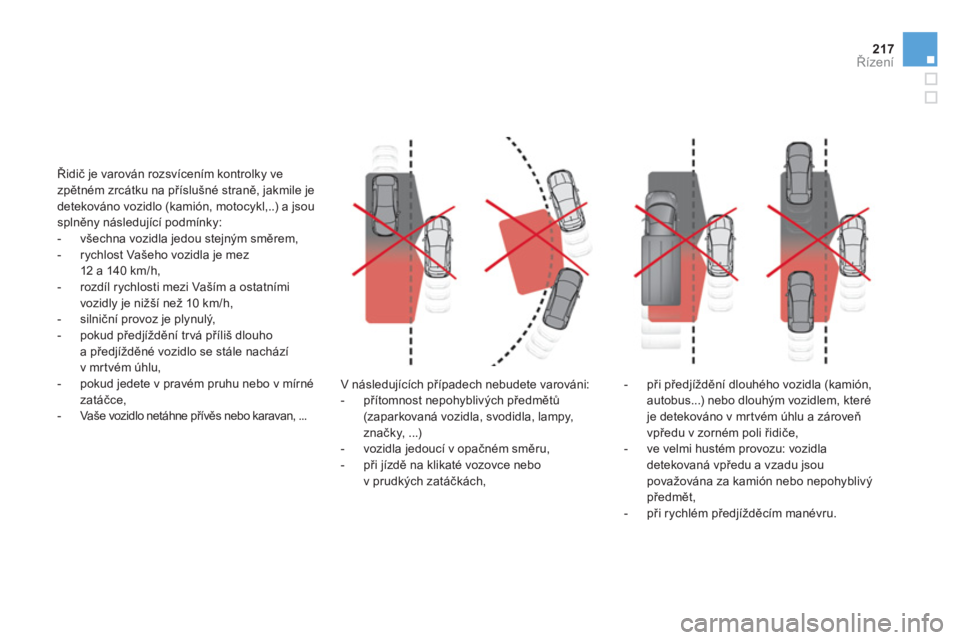 217
Řízení

Řidič je varován rozsvícením kontrolky ve zpětném zrcátku na příslušné straně, jakmile je detekováno vozidlo (kamión, motocykl,..) a jsou splněny následující podmínky:
- všechna vozidla jedou stejným směrem,
- rychlost Vašeho vozidla je mez 12 a 140 km/h,
- rozdíl rychlosti mezi Vaším a ostatními vozidly je nižší než 10 km/h,
- silniční provoz je plynulý,
- pokud předjíždění trvá příliš dlouho a předjížděné vozidlo se stále nachází v mrtvém úhlu,
- pokud jedete v pravém pruhu nebo v mírné zatáčce,
- Vaše vozidlo netáhne přívěs nebo karavan, ...

V následujících případech nebudete varováni:
- přítomnost nepohyblivých předmětů (zaparkovaná vozidla, svodidla, lampy, značky, ...)
- vozidla jedoucí v opačném směru,
- při jízdě na klikaté vozovce nebo v prudkých zatáčkách,

- při předjíždění dlouhého vozidla (kamión, autobus...) nebo dlouhým vozidlem, které je detekováno v mrtvém úhlu a zároveň vpředu v zorném poli řidiče,
- ve velmi hustém provozu: vozidla detekovaná vpředu a vzadu jsou považována za kamión nebo nepohyblivý předmět,
- při rychlém předjížděcím manévru.

carmanualsonline.info