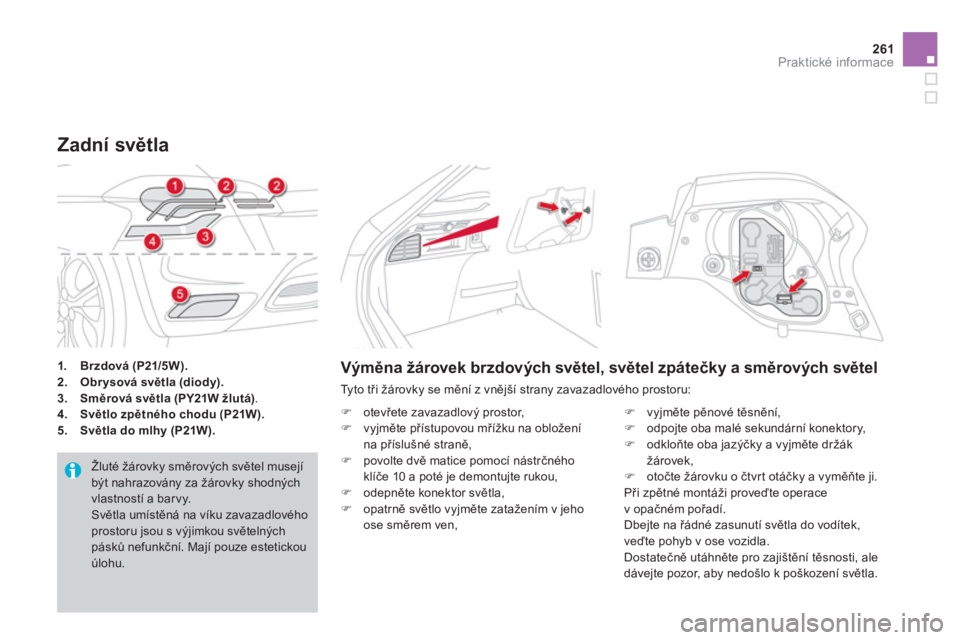 261
Praktické informace

Zadní světla

1
2
2
3
4
5

1. Brzdová (P21/5W).
2. Obrysová světla (diody).
3. Směrová světla (PY21W žlutá).
4. Světlo zpětného chodu (P21W).
5. Světla do mlhy (P21W).

Žluté žárovky směrových světel musejí být nahrazovány za žárovky shodných vlastností a barvy.
Světla umístěná na víku zavazadlového prostoru jsou s výjimkou světelných pásků nefunkční. Mají pouze estetickou úlohu.

Výměna žárovek brzdových světel, světel zpátečky a směrových světel

Tyto tři žárovky se mění z vnější strany zavazadlového prostoru:

otevřete zavazadlový prostor,
vyjměte přístupovou mřížku na obložení na příslušné straně,
povolte dvě matice pomocí nástrčného klíče 10 a poté je demontujte rukou,
odepněte konektor světla,
opatrně světlo vyjměte zatažením v jeho ose směrem ven,

vyjměte pěnové těsnění,
odpojte oba malé sekundární konektory,
odkloňte oba jazýčky a vyjměte držák žárovek,
otočte žárovku o čtvrt otáčky a vyměňte ji.
Při zpětné montáži proveďte operace v opačném pořadí.
Dbejte na řádné zasunutí světla do vodítek, veďte pohyb v ose vozidla.
Dostatečně utáhněte pro zajištění těsnosti, ale dávejte pozor, aby nedošlo k poškození světla.

carmanualsonline.info