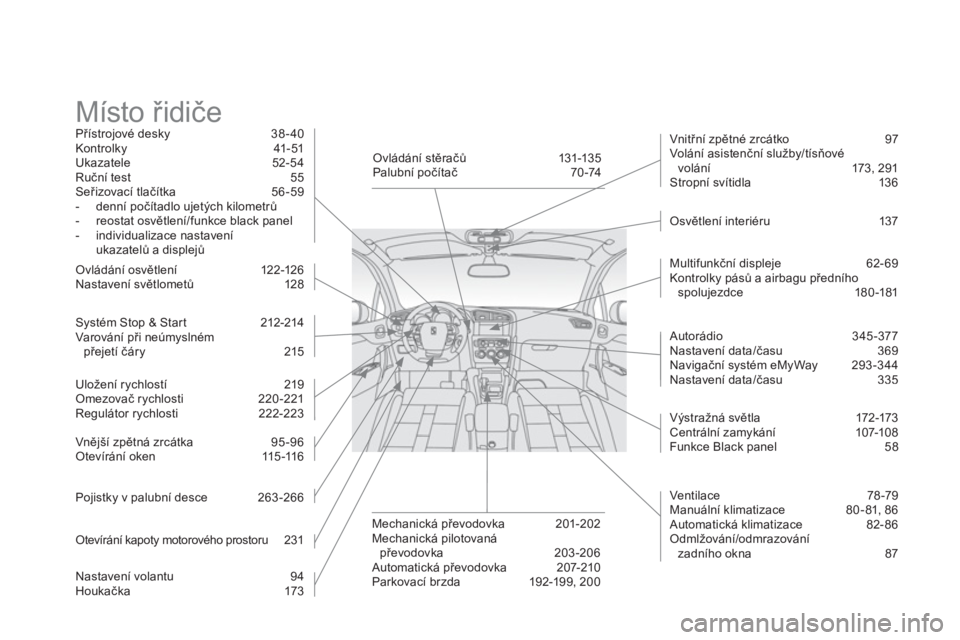 Místo řidiče

Přístrojové desky 38-40
Kontrolky 41-51
Ukazatele 52-54
Ruční test 55
Seřizovací tlačítka 56-59
- denní počítadlo ujetých kilometrů
- reostat osvětlení/funkce black panel
- individualizace nastavení ukazatelů a displejů

Ovládání osvětlení 122-126
Nastavení světlometů 128

Systém Stop & Start 212-214
Varování při neúmyslném přejetí čáry 215

Uložení rychlostí 219
Omezovač rychlosti 220-221
Regulátor rychlosti 222-223

Vnější zpětná zrcátka 95-96
Otevírání oken 115-116

Pojistky v palubní desce 263-266

Otevírání kapoty motorového prostoru 231

Nastavení volantu 94
Houkačka 173

Ovládání stěračů 131-135
Palubní počítač 70-74

Mechanická převodovka 201-202
Mechanická pilotovaná převodovka 203-206
Automatická převodovka 207-210
Parkovací brzda 192-199, 200

Vnitřní zpětné zrcátko 97
Volání asistenční služby/tísňové volání 173, 291
Stropní svítidla 136

Osvětlení interiéru 137

Multifunkční displeje 62-69
Kontrolky pásů a airbagu předního spolujezdce 180-181

Autorádio 345-377
Nastavení data/času 369
Navigační systém eMyWay 293-344
Nastavení data/času 335

Výstražná světla 172-173
Centrální zamykání 107-108
Funkce Black panel 58

Ventilace 78-79
Manuální klimatizace 80-81, 86
Automatická klimatizace 82-86
Odmlžování/odmrazování zadního okna 87

carmanualsonline.info