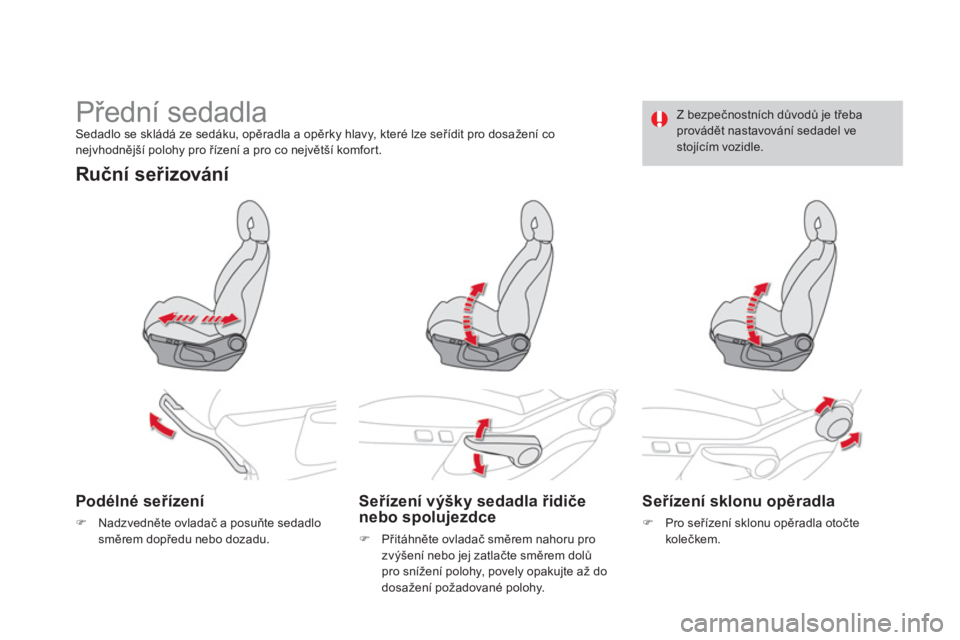 Přední sedadla

Sedadlo se skládá ze sedáku, opěradla a opěrky hlavy, které lze seřídit pro dosažení co nejvhodnější polohy pro řízení a pro co největší komfort.

Z bezpečnostních důvodů je třeba provádět nastavování sedadel ve stojícím vozidle.

Ruční seřizování

Podélné seřízení

Nadzvedněte ovladač a posuňte sedadlo směrem dopředu nebo dozadu.

Seřízení výšky sedadla řidiče nebo spolujezdce

Přitáhněte ovladač směrem nahoru pro zvýšení nebo jej zatlačte směrem dolů pro snížení polohy, povely opakujte až do dosažení požadované polohy.

Seřízení sklonu opěradla

Pro seřízení sklonu opěradla otočte kolečkem.

carmanualsonline.info