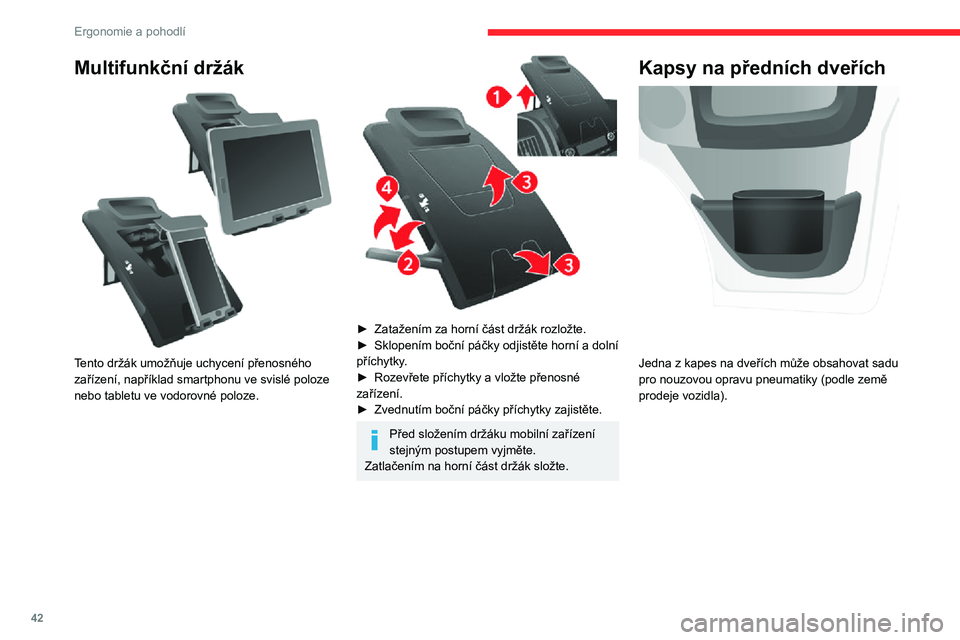 Ergonomie a pohodlí

Multifunkční držák

Tento držák umožňuje uchycení přenosného zařízení, například smartphonu ve svislé poloze nebo tabletu ve vodorovné poloze.

1

4

3

2

3

► Zatažením za horní část držák rozložte.
► Sklopením boční páčky odjistěte horní a dolní příchytky.
► Rozevřete příchytky a vložte přenosné zařízení.
► Zvednutím boční páčky příchytky zajistěte.

Před složením držáku mobilní zařízení stejným postupem vyjměte.
Zatlačením na horní část držák složte.

Kapsy na předních dveřích

Jedna z kapes na dveřích může obsahovat sadu pro nouzovou opravu pneumatiky (podle země prodeje vozidla).

42

carmanualsonline.info