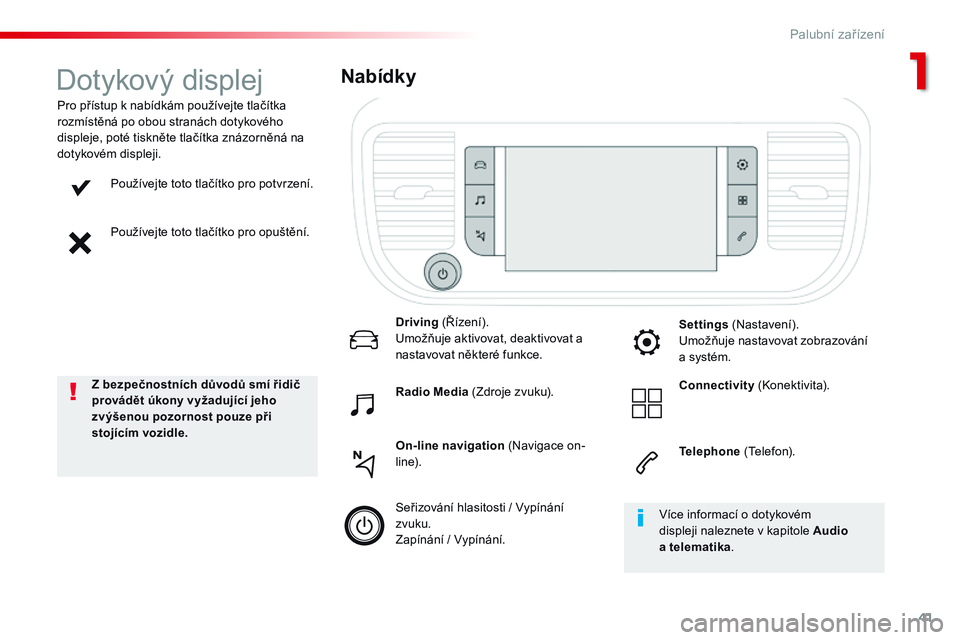 Palubní zařízení

1

Dotykový displej

Pro přístup k nabídkám používejte tlačítka rozmístěná po obou stranách dotykového displeje, poté tiskněte tlačítka znázorněná na dotykovém displeji.

Používejte toto tlačítko pro potvrzení.

Používejte toto tlačítko pro opuštění.

Z bezpečnostních důvodů smí řidič provádět úkony vyžadující jeho zvýšenou pozornost pouze při stojícím vozidle.

Nabídky

Driving (Řízení).
Umožňuje aktivovat, deaktivovat a nastavovat některé funkce.

Radio Media (Zdroje zvuku).

On-line navigation (Navigace on-line).

Seřizování hlasitosti / Vypínání zvuku.
Zapínání / Vypínání.

Settings (Nastavení).
Umožňuje nastavovat zobrazování a systém.

Connectivity (Konektivita).

Telephone (Telefon).

Více informací o dotykovém displeji naleznete v kapitole Audio a telematika.

41

carmanualsonline.info