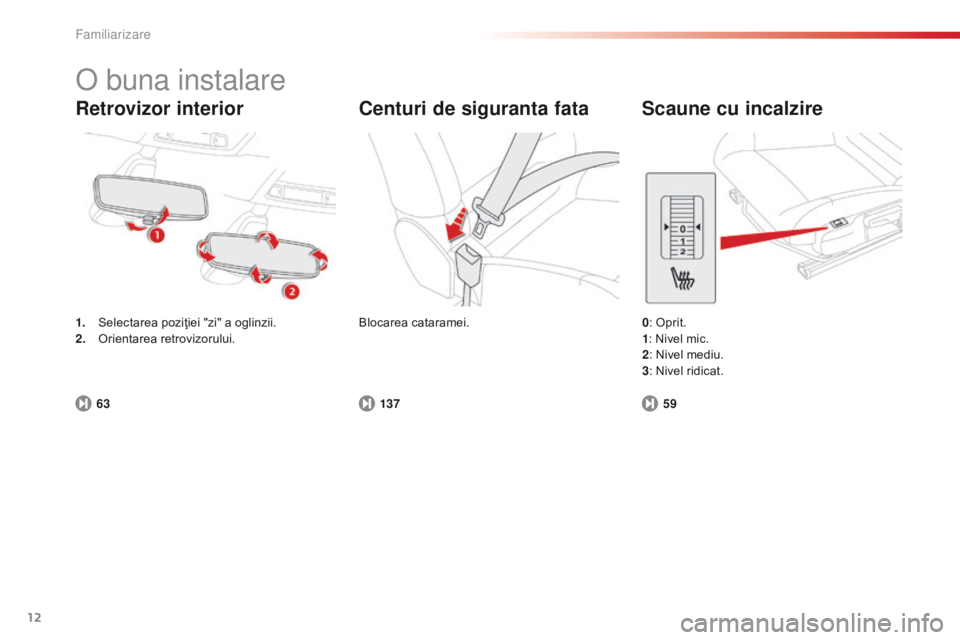 Familiarizare

O buna instalare

Retrovizor interior

1
2

1. Selectarea poziţiei "zi" a oglinzii.
2. Orientarea retrovizorului.

63

Centuri de siguranta fata

Blocarea cataramei.

137

Scaune cu incalzire

0
1
2

0: Oprit.
1: Nivel mic.
2: Nivel mediu.
3: Nivel ridicat.

59

12

carmanualsonline.info