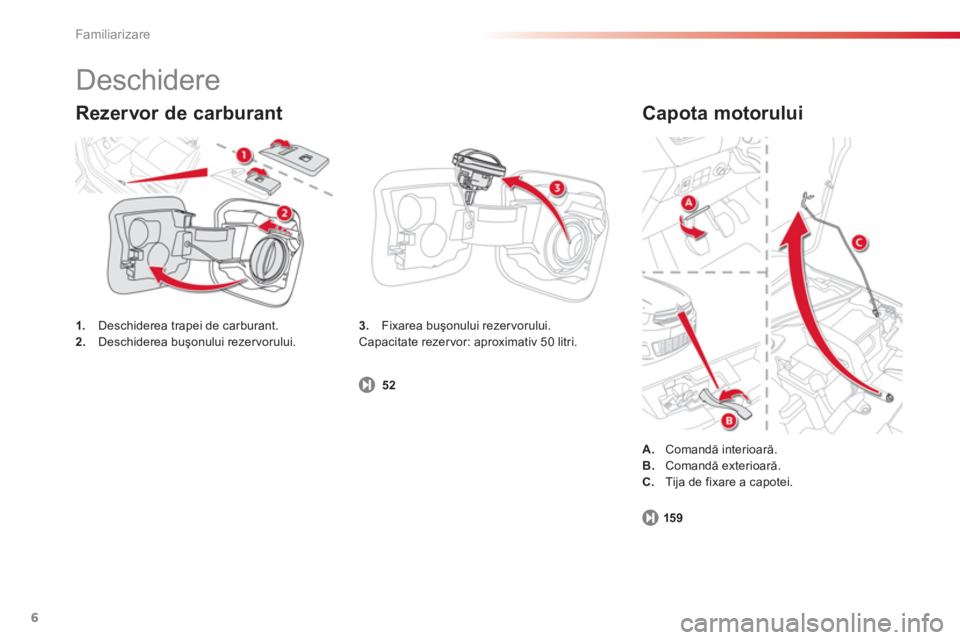 Familiarizare

Deschidere

Rezervor de carburant

1
2
3

1. Deschiderea trapei de carburant.
2. Deschiderea buşonului rezervorului.

3. Fixarea buşonului rezervorului.
Capacitate rezervor: aproximativ 50 litri.

52

Capota motorului

A
B
C

A. Comandă interioară.
B. Comandă exterioară.
C. Tija de fixare a capotei.

159

6

carmanualsonline.info