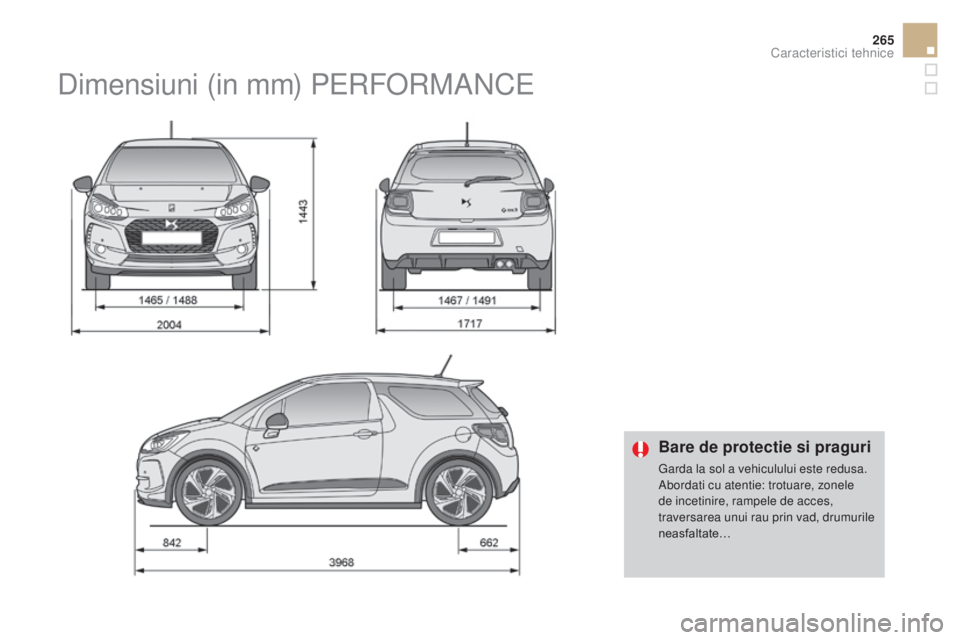 265
Caracteristici tehnice

Dimensiuni (in mm) PERFORMANCE

1443

1465 / 1488

2004

1467 / 1491

1717

842

662

3968

Bare de protectie si praguri

Garda la sol a vehiculului este redusa. Abordati cu atentie: trotuare, zonele de incetinire, rampele de acces, traversarea unui rau prin vad, drumurile neasfaltate…

carmanualsonline.info