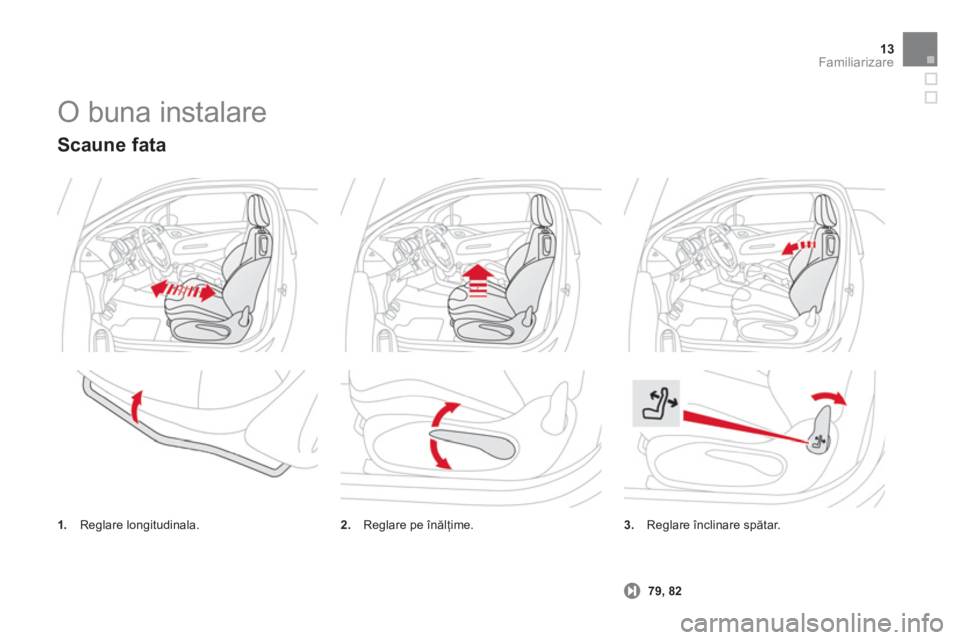 13
Familiarizare

O buna instalare

Scaune fata

1. Reglare longitudinala.

2. Reglare pe înălţime.

3. Reglare înclinare spătar.

79, 82

carmanualsonline.info