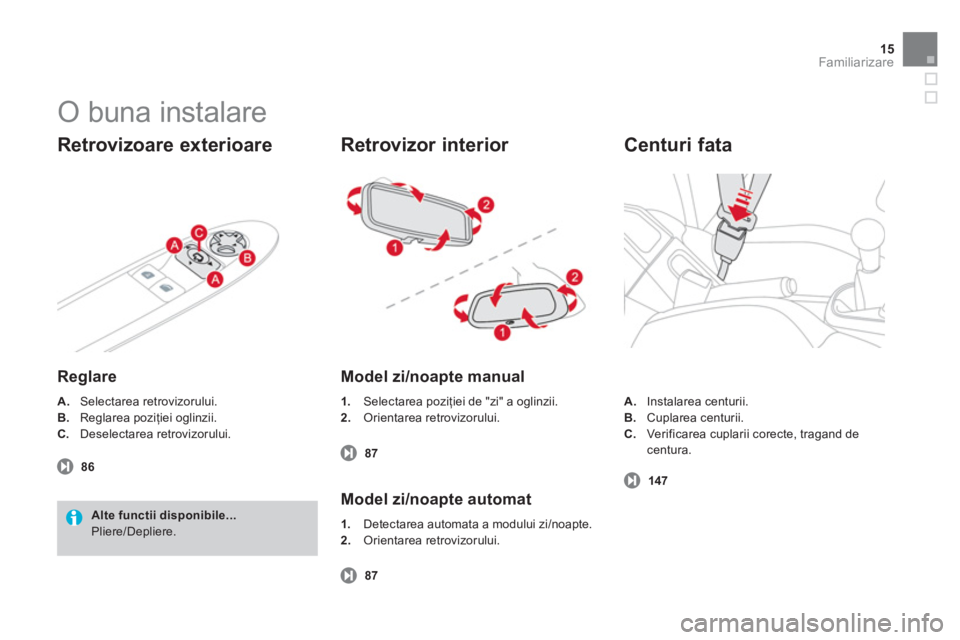 15
Familiarizare

O buna instalare

Retrovizoare exterioare

A C B A

Reglare

A. Selectarea retrovizorului.
B. Reglarea poziţiei oglinzii.
C. Deselectarea retrovizorului.

86

Alte functii disponibile...
Pliere/Depliere.

Retrovizor interior

2 1 2 1

Model zi/noapte manual

1. Selectarea poziţiei de "zi" a oglinzii.
2. Orientarea retrovizorului.

87

Model zi/noapte automat

1. Detectarea automata a modului zi/noapte.
2. Orientarea retrovizorului.

87

Centuri fata

A. Instalarea centurii.
B. Cuplarea centurii.
C. Verificarea cuplarii corecte, tragand de centura.

147

carmanualsonline.info