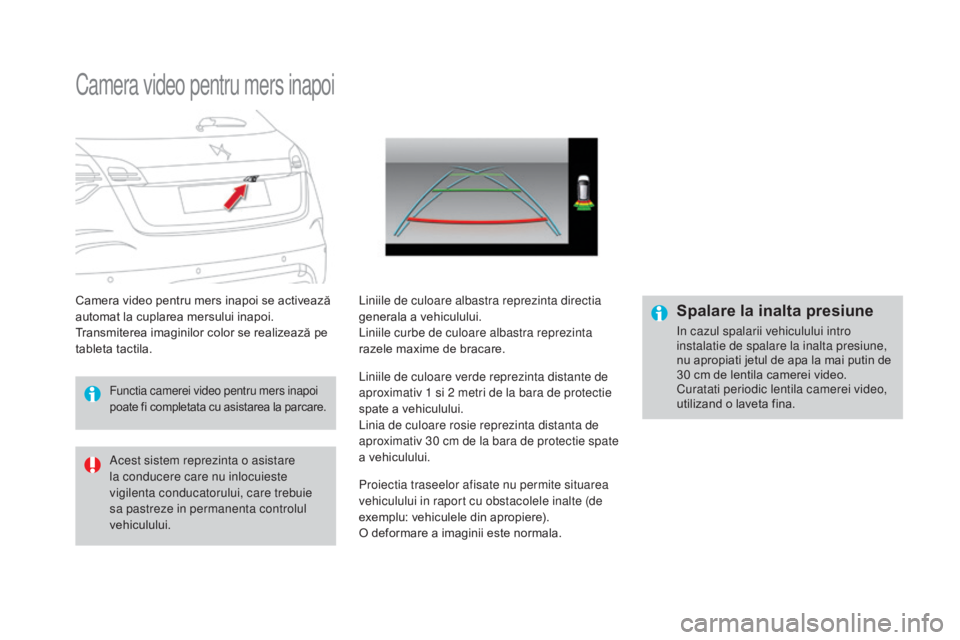 Camera video pentru mers inapoi

Camera video pentru mers inapoi se activează automat la cuplarea mersului inapoi.
Transmiterea imaginilor color se realizează pe tableta tactila.

Functia camerei video pentru mers inapoi poate fi completata cu asistarea la parcare.

Acest sistem reprezinta o asistare la conducere care nu inlocuieste vigilenta conducatorului, care trebuie sa pastreze in permanenta controlul vehiculului.

Liniile de culoare albastra reprezinta directia generala a vehiculului.
Liniile curbe de culoare albastra reprezinta razele maxime de bracare.

Liniile de culoare verde reprezinta distante de aproximativ 1 si 2 metri de la bara de protectie spate a vehiculului.
Linia de culoare rosie reprezinta distanta de aproximativ 30 cm de la bara de protectie spate a vehiculului.

Proiectia traseelor afisate nu permite situarea vehiculului in raport cu obstacolele inalte (de exemplu: vehiculele din apropiere).
O deformare a imaginii este normala.

Spalare la inalta presiune

In cazul spalarii vehiculului intro instalatie de spalare la inalta presiune, nu apropiati jetul de apa la mai putin de 30 cm de lentila camerei video.
Curatati periodic lentila camerei video, utilizand o laveta fina.

carmanualsonline.info