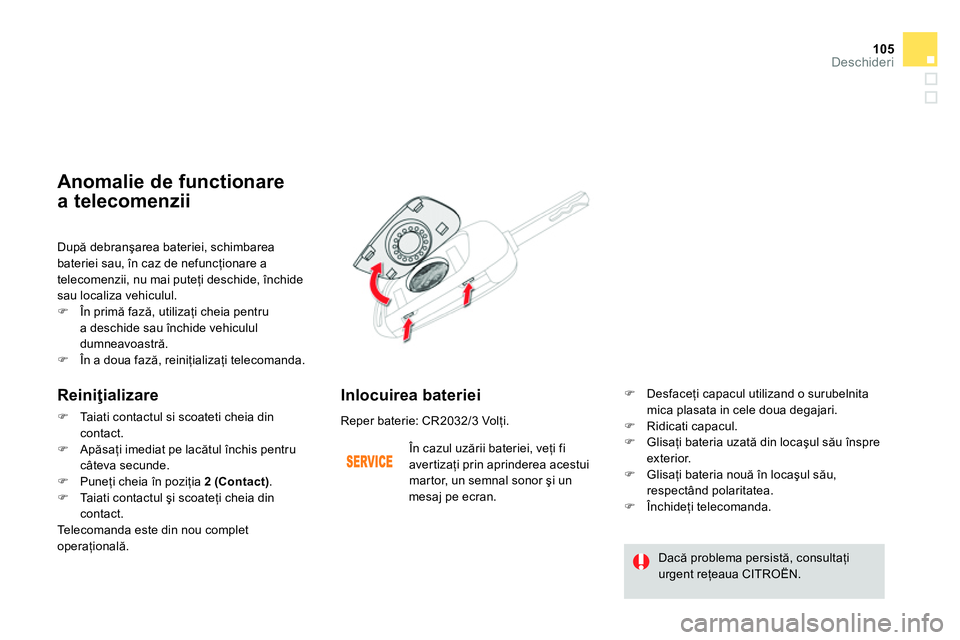 105
Deschideri

Anomalie de functionare a telecomenzii

După debranşarea bateriei, schimbarea bateriei sau, în caz de nefuncţionare a telecomenzii, nu mai puteţi deschide, închide sau localiza vehiculul.
 În primă fază, utilizaţi cheia pentru a deschide sau închide vehiculul dumneavoastră.
 În a doua fază, reiniţializaţi telecomanda.

Reiniţializare

 Taiati contactul si scoateti cheia din contact.
 Apăsaţi imediat pe lacătul închis pentru câteva secunde.
 Puneţi cheia în poziţia 2 (Contact).
 Taiati contactul şi scoateţi cheia din contact.
Telecomanda este din nou complet operaţională.

Inlocuirea bateriei

Reper baterie: CR2032/3 Volţi.

SERVICE

În cazul uzării bateriei, veţi fi avertizaţi prin aprinderea acestui martor, un semnal sonor şi un mesaj pe ecran.

 Desfaceţi capacul utilizand o surubelnita mica plasata in cele doua degajari.
 Ridicati capacul.
 Glisaţi bateria uzată din locaşul său înspre exterior.
 Glisaţi bateria nouă în locaşul său, respectând polaritatea.
 Închideţi telecomanda.

Dacă problema persistă, consultaţi urgent reţeaua CITROËN.

carmanualsonline.info