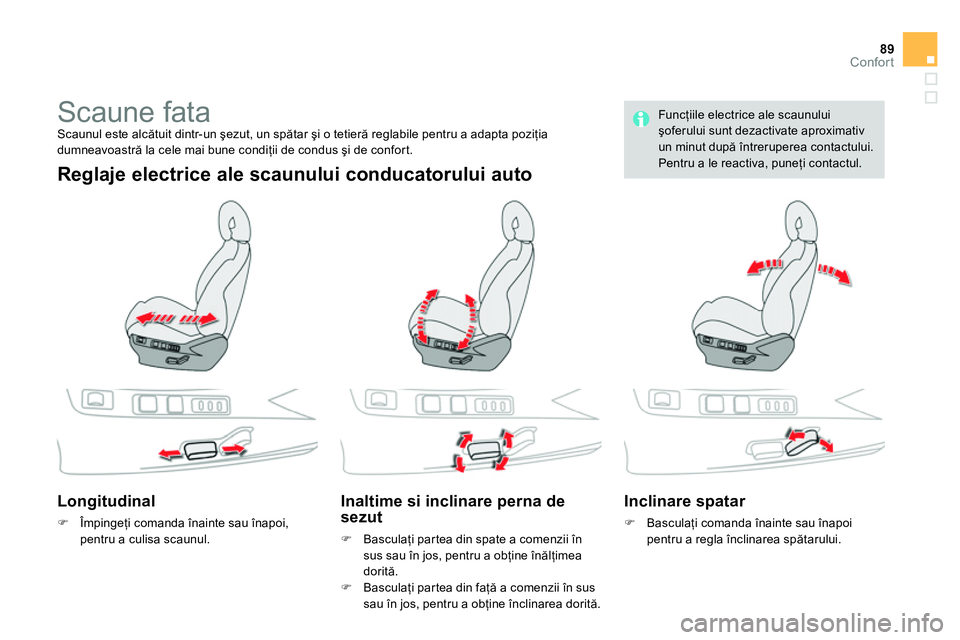 89
Confort

Scaune fata

Scaunul este alcătuit dintr-un şezut, un spătar şi o tetieră reglabile pentru a adapta poziţia dumneavoastră la cele mai bune condiţii de condus şi de confort.

Funcţiile electrice ale scaunului şoferului sunt dezactivate aproximativ un minut după întreruperea contactului. Pentru a le reactiva, puneţi contactul.

Reglaje electrice ale scaunului conducatorului auto

Longitudinal

Împingeţi comanda înainte sau înapoi, pentru a culisa scaunul.

Inaltime si inclinare perna de sezut

Basculaţi partea din spate a comenzii în sus sau în jos, pentru a obţine înălţimea dorită.

Basculaţi partea din faţă a comenzii în sus sau în jos, pentru a obţine înclinarea dorită.

Inclinare spatar

Basculaţi comanda înainte sau înapoi pentru a regla înclinarea spătarului.

carmanualsonline.info