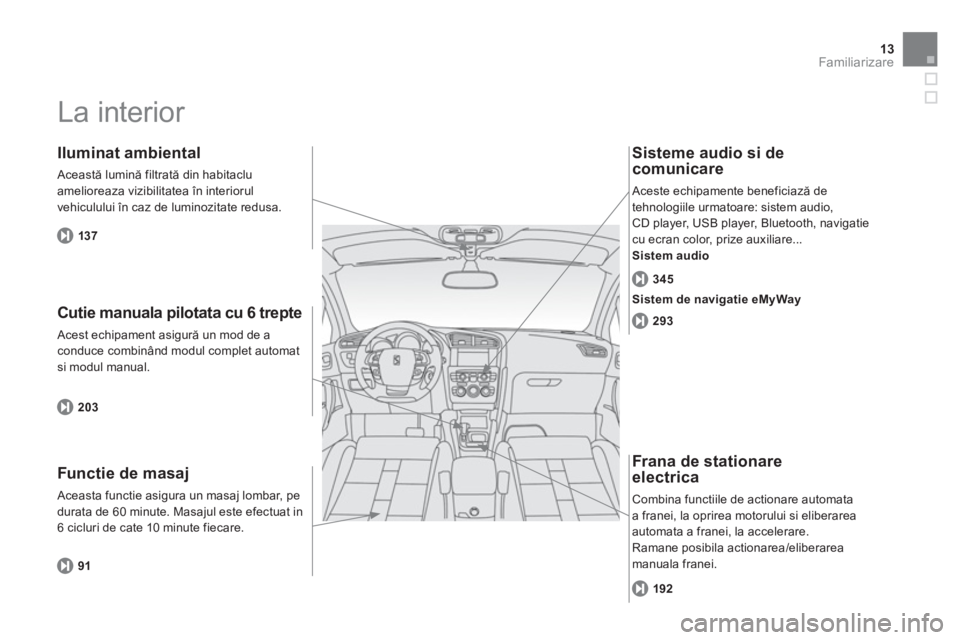 13
Familiarizare

La interior

Iluminat ambiental

Această lumină filtrată din habitaclu amelioreaza vizibilitatea în interiorul vehiculului în caz de luminozitate redusa.

137

Cutie manuala pilotata cu 6 trepte

Acest echipament asigură un mod de a conduce combinând modul complet automat si modul manual.

203

Functie de masaj

Aceasta functie asigura un masaj lombar, pe durata de 60 minute. Masajul este efectuat in 6 cicluri de cate 10 minute fiecare.

91

Sisteme audio si de comunicare

Aceste echipamente beneficiază de tehnologiile urmatoare: sistem audio, CD player, USB player, Bluetooth, navigatie cu ecran color, prize auxiliare...
Sistem audio

345

Sistem de navigatie eMyWay

293

Frana de stationare electrica

Combina functiile de actionare automata a franei, la oprirea motorului si eliberarea automata a franei, la accelerare.
Ramane posibila actionarea/eliberarea manuala franei.

192

carmanualsonline.info