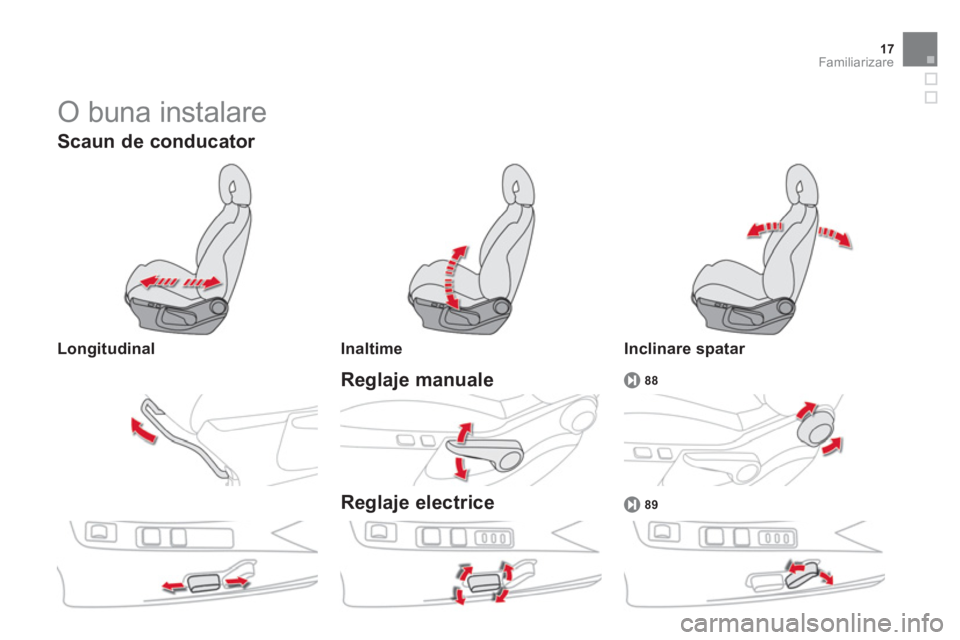 17
Familiarizare

O buna instalare

Scaun de conducator

Longitudinal

Inaltime

Inclinare spatar

Reglaje manuale

88

Reglaje electrice

89

carmanualsonline.info